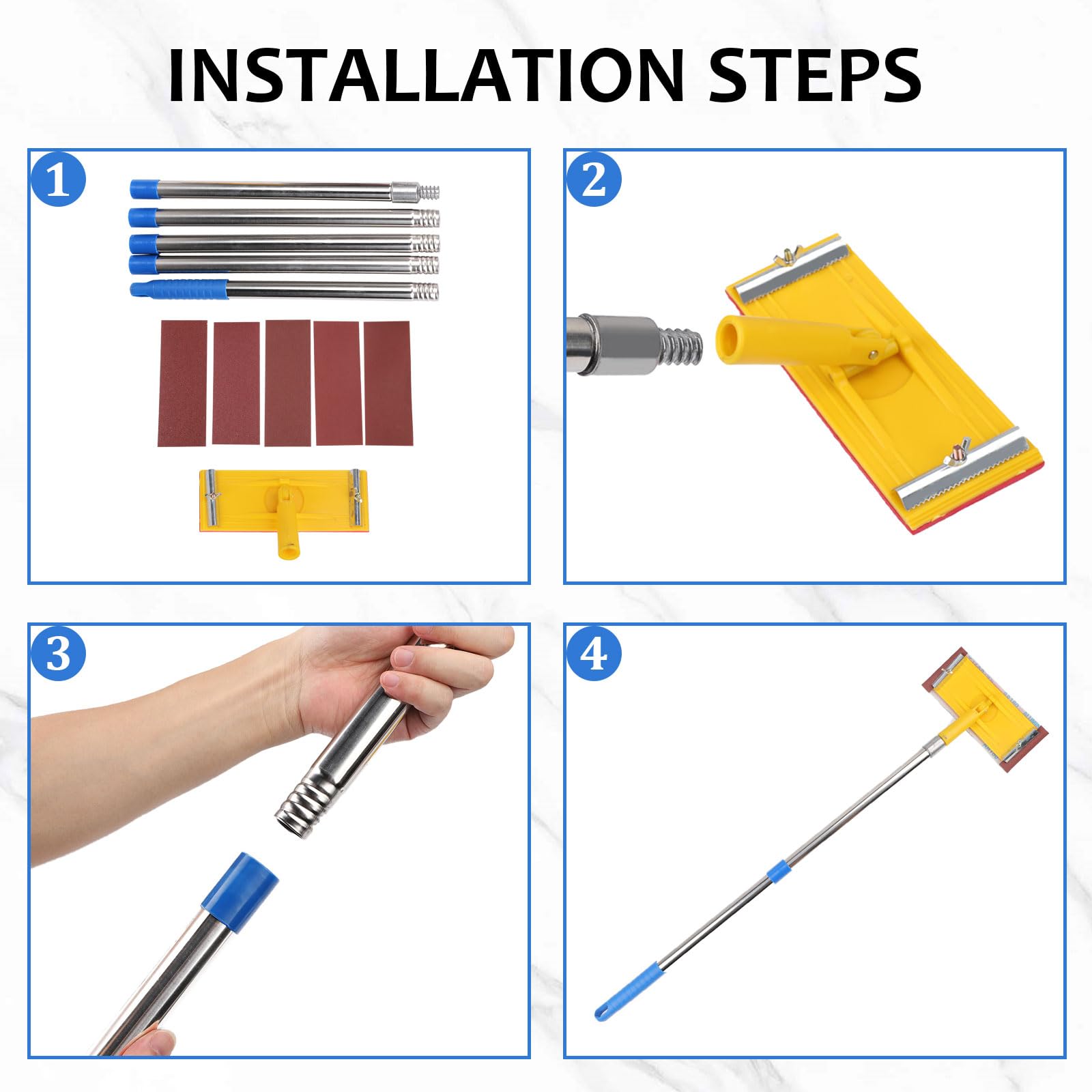 INSTALLATION STEPS

1

2

3

4