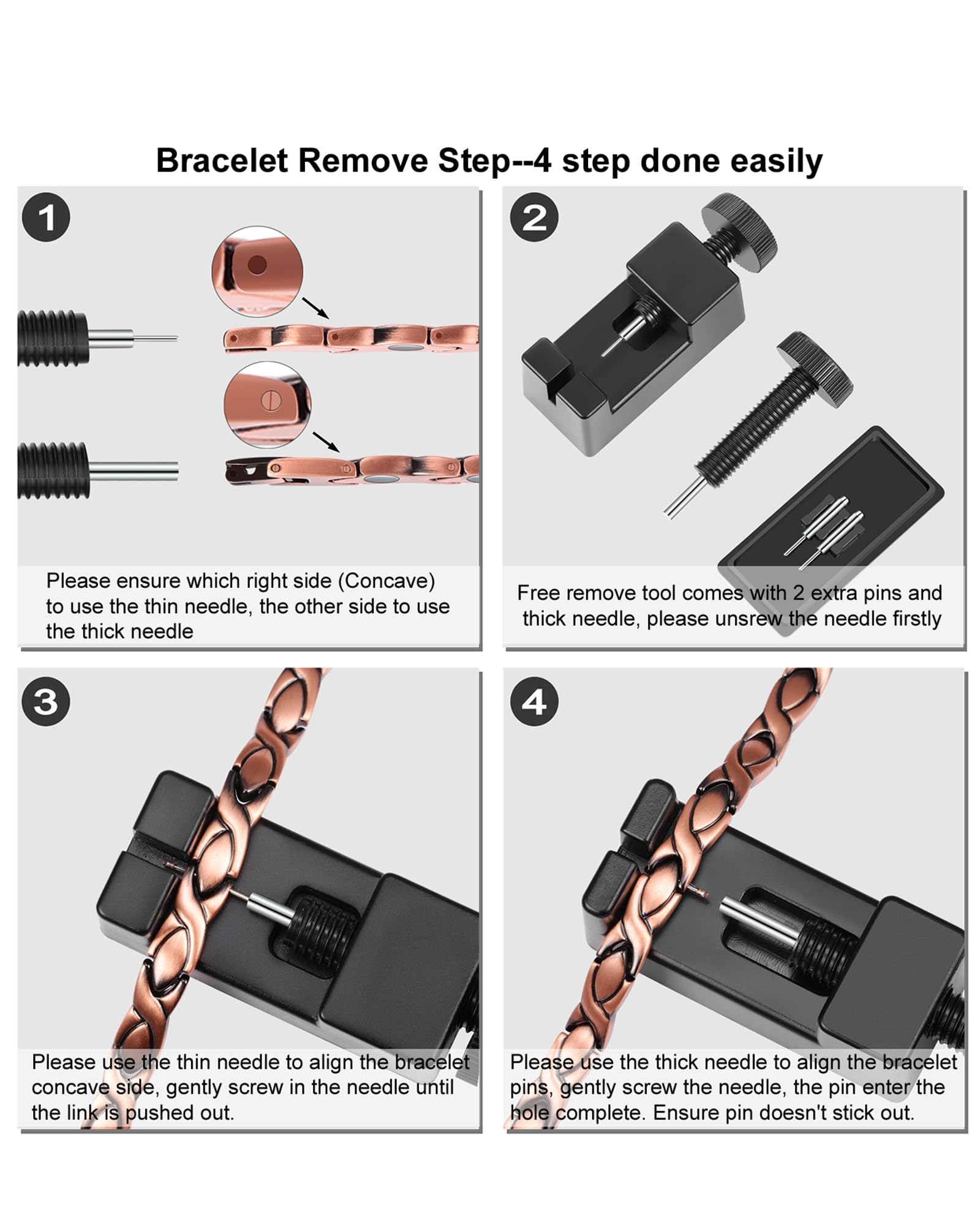 Bracelet Remove Step--4 step done easily

1

Please ensure which right side (Concave) to use the thin needle, the other side to use the thick needle

2

Free remove tool comes with 2 extra pins and thick needle, please unsrew the needle firstly

3

Please use the thin needle to align the bracelet concave side, gently screw in the needle until the link is pushed out.

4

Please use the thick needle to align the bracelet pins, gently screw the needle, the pin enter the hole complete. Ensure pin doesn't stick out.