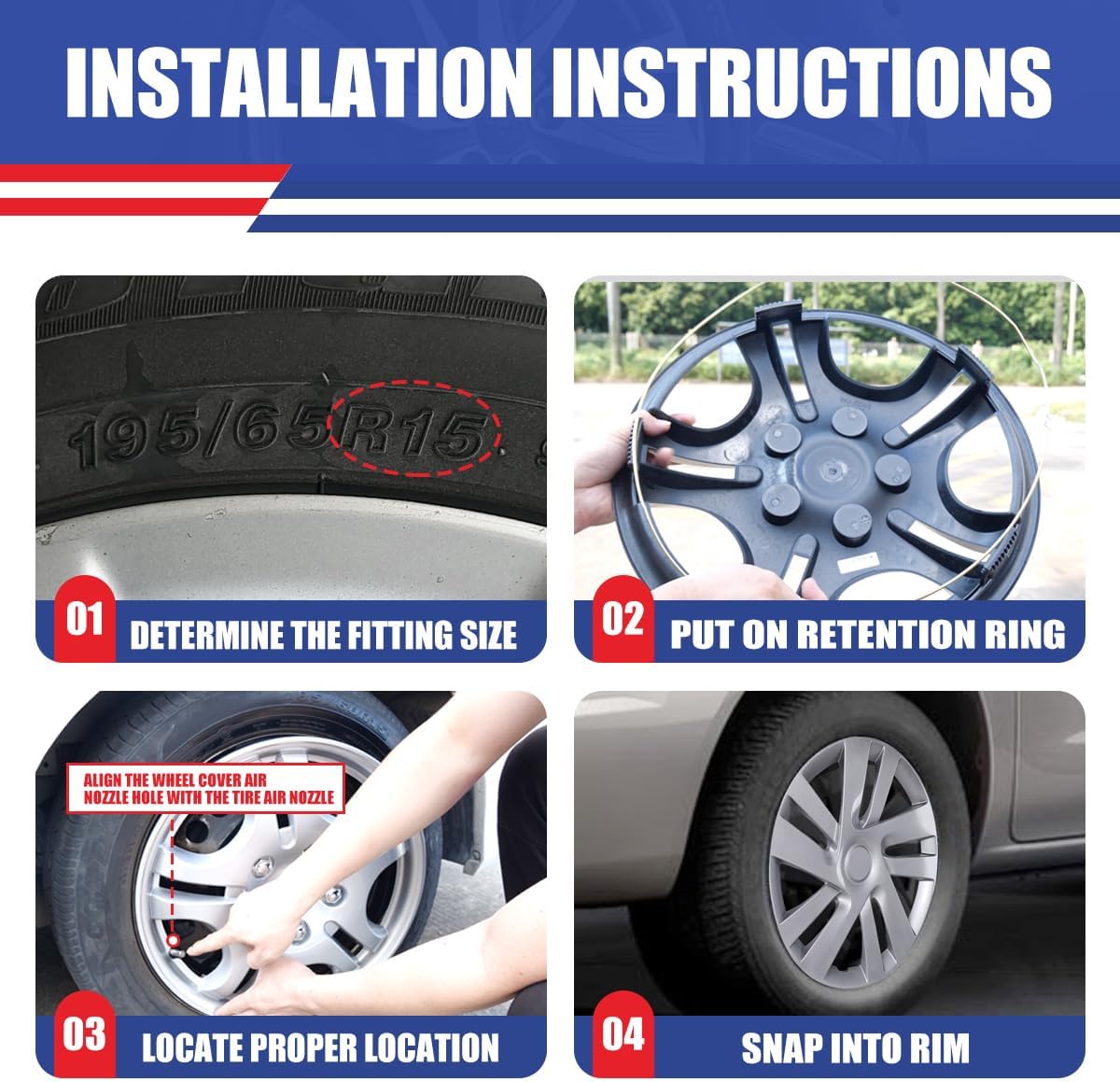 INSTALLATION INSTRUCTIONS

195/65R15

01 DETERMINE THE FITTING SIZE

02 PUT ON RETENTION RING

ALIGN THE WHEEL COVER AIR NOZZLE HOLE WITH THE TIRE AIR NOZZLE

03 LOCATE PROPER LOCATION

04 SNAP INTO RIM