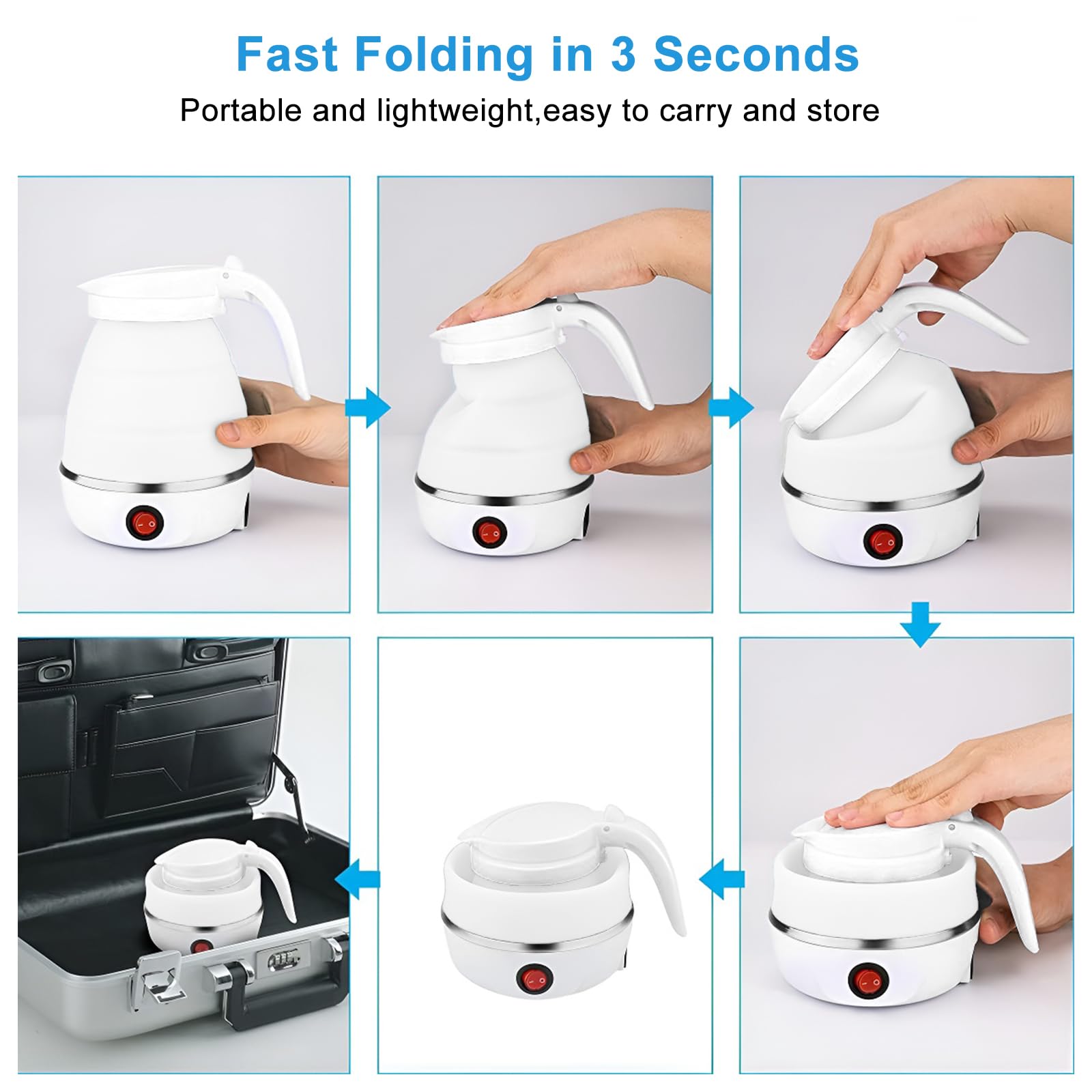 Fast Folding in 3 Seconds

Portable and lightweight,easy to carry and store