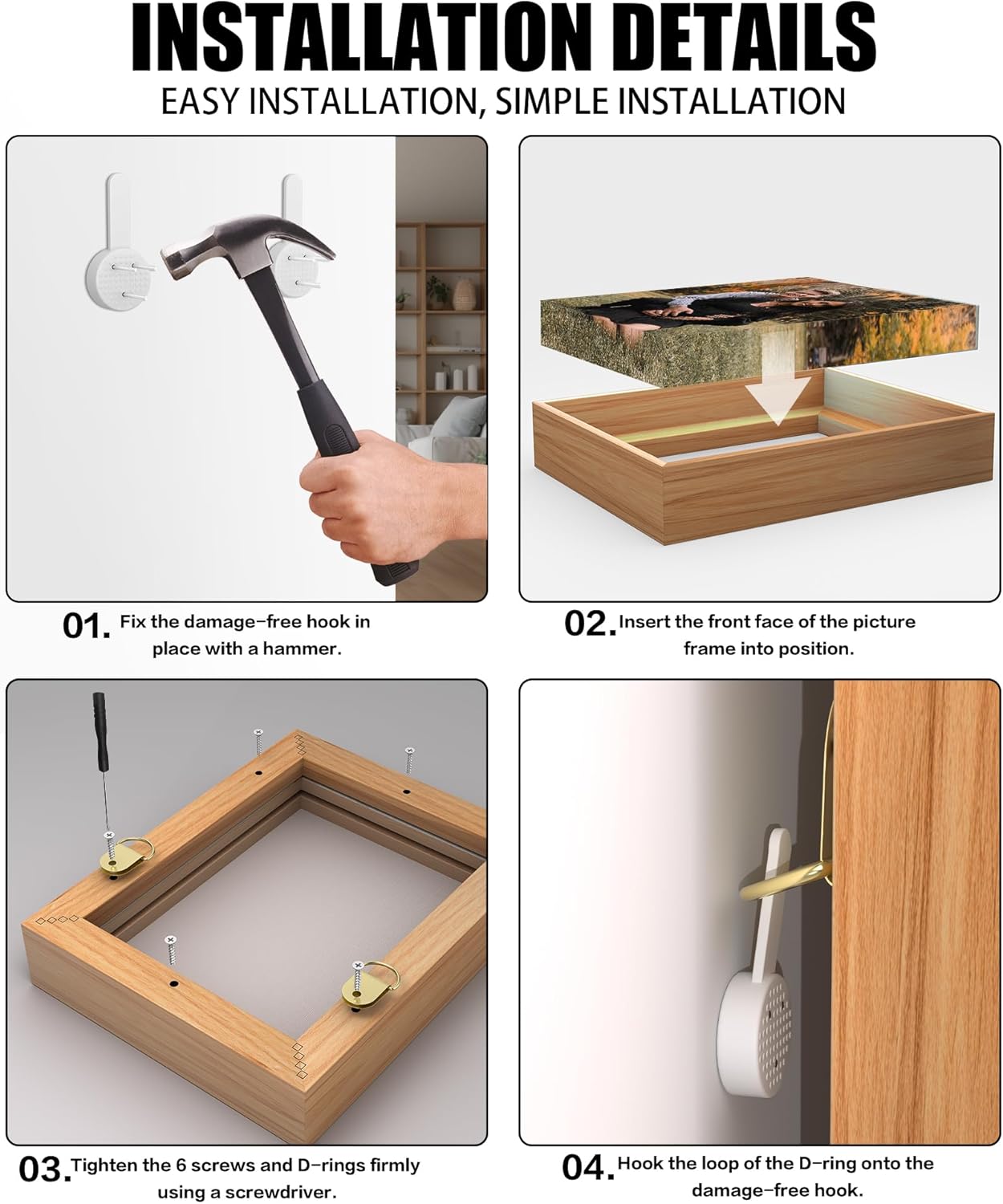 INSTALLATION DETAILS

EASY INSTALLATION, SIMPLE INSTALLATION

01. Fix the damage-free hook in place with a hammer.

02. Insert the front face of the picture frame into position.

03. Tighten the 6 screws and D-rings firmly using a screwdriver.

04. Hook the loop of the D-ring onto the damage-free hook.