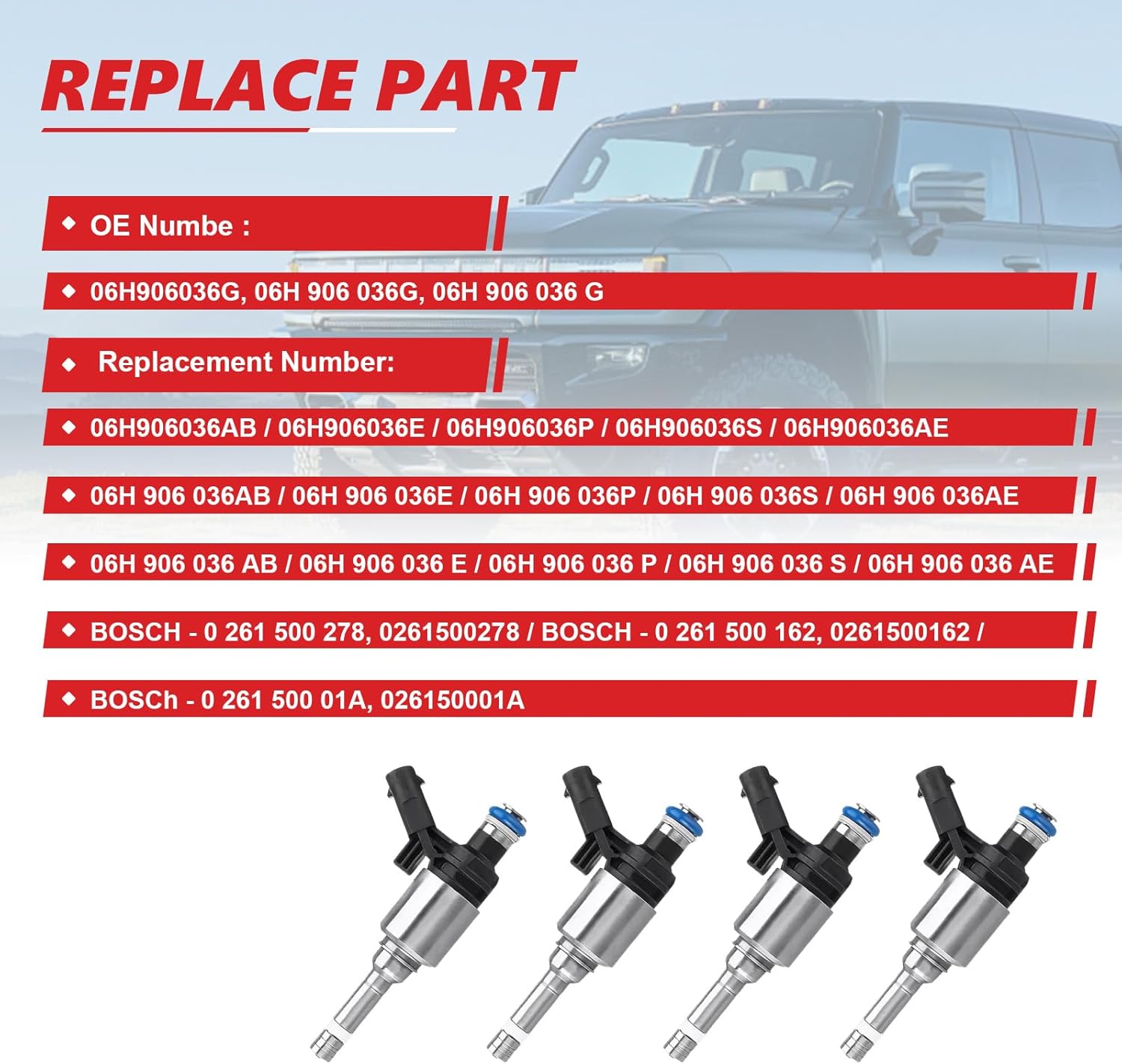 REPLACE PART

◆ OE Numbe :

◆ 06H906036G, 06H 906 036G, 06H 906 036 G

◆ Replacement Number:

◆ 06H906036AB / 06H906036E / 06H906036P / 06H906036S / 06H906036AE

◆ 06H 906 036AB / 06H 906 036E / 06H 906 036P / 06H 906 036S / 06H 906 036AE

◆ 06H 906 036 AB / 06H 906 036 E / 06H 906 036 P / 06H 906 036 S / 06H 906 036 AE

◆ BOSCH - 0 261 500 278, 0261500278 / BOSCH - 0 261 500 162, 0261500162 /

◆ BOSCh - 0 261 500 01A, 026150001A