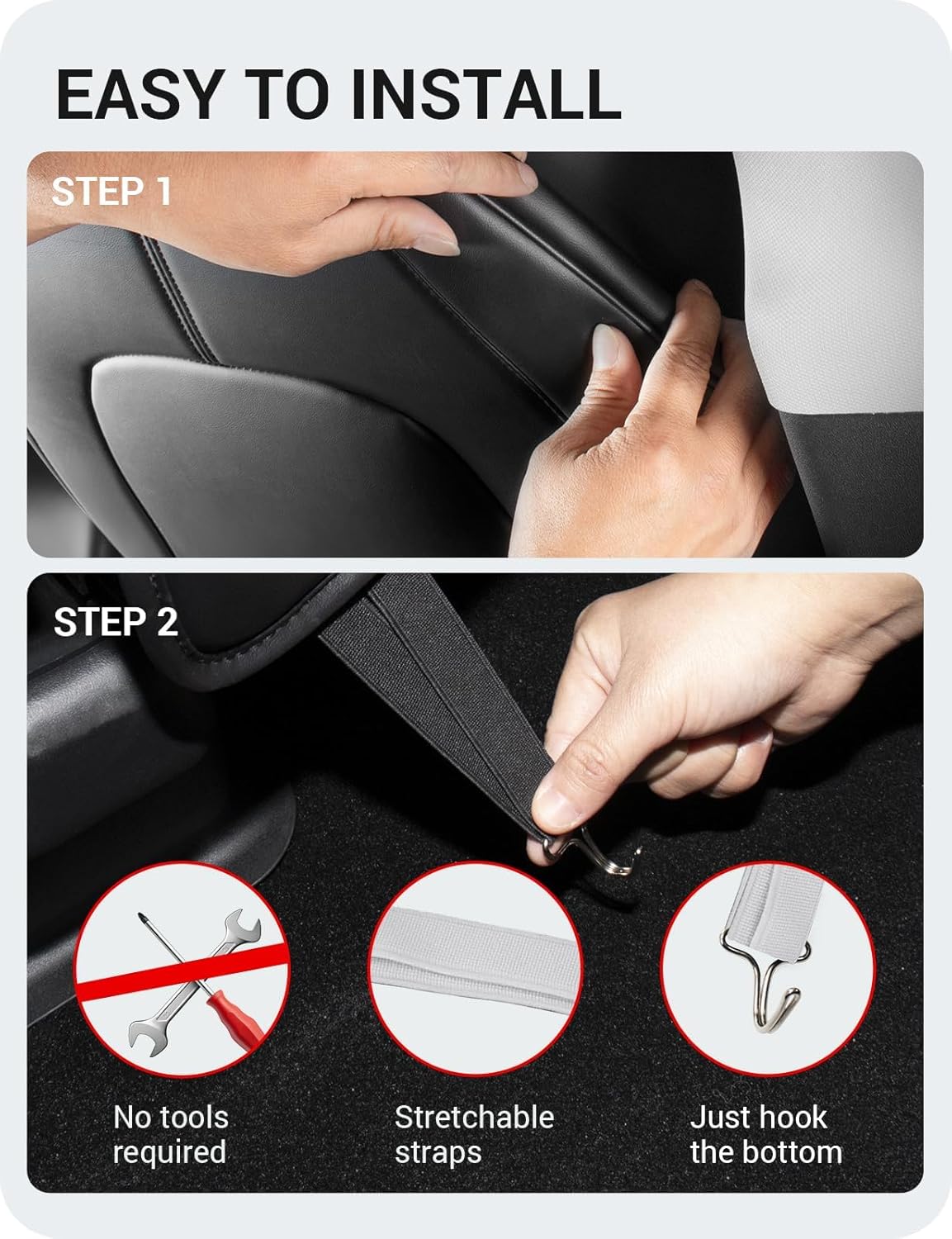 EASY TO INSTALL

STEP 1

STEP 2

No tools required

Stretchable straps

Just hook the bottom