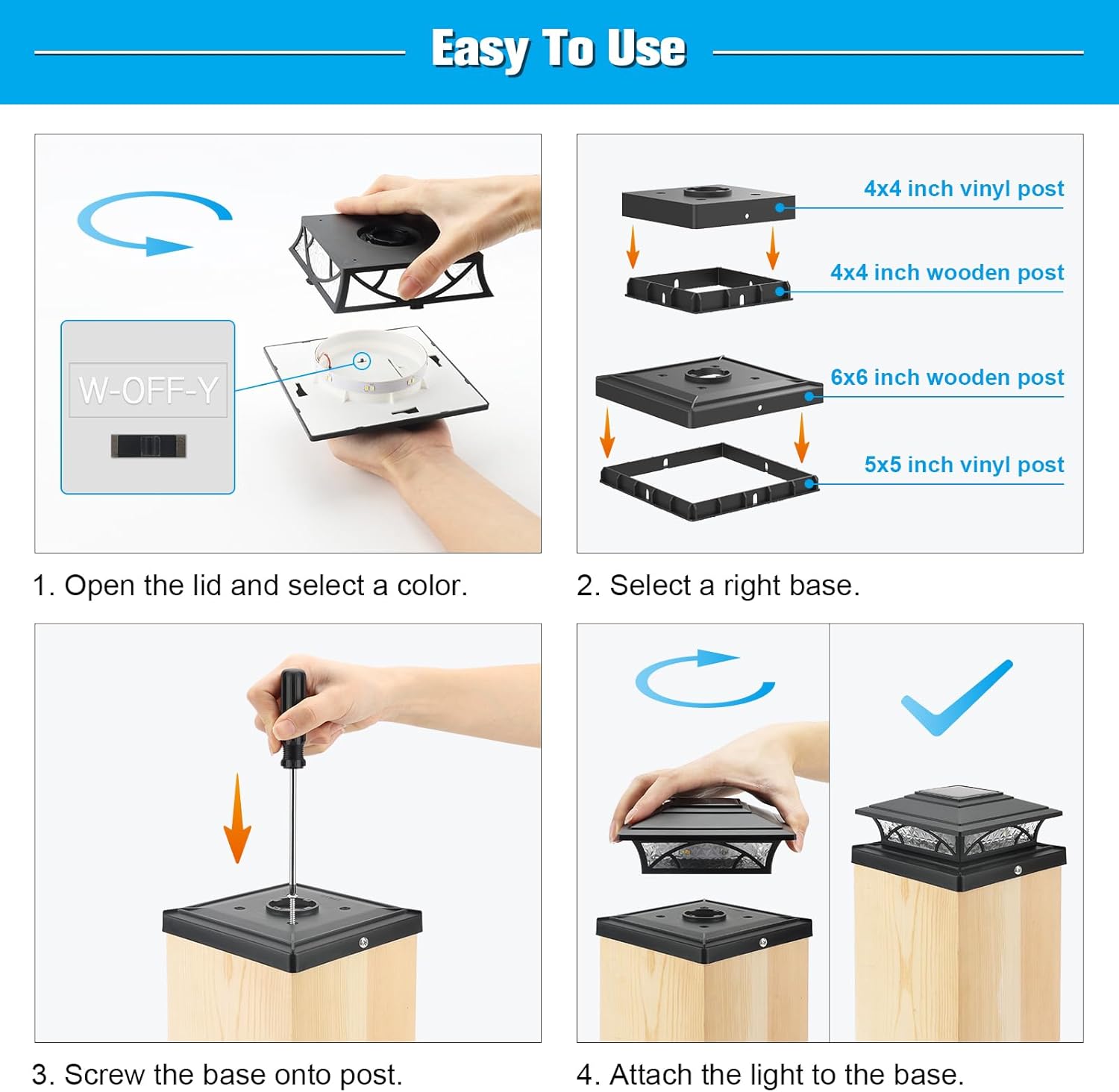 Easy To Use

W-OFF-Y

1. Open the lid and select a color.

4x4 inch vinyl post

4x4 inch wooden post

6x6 inch wooden post

5x5 inch vinyl post

2. Select a right base.

3. Screw the base onto post.

4. Attach the light to the base.