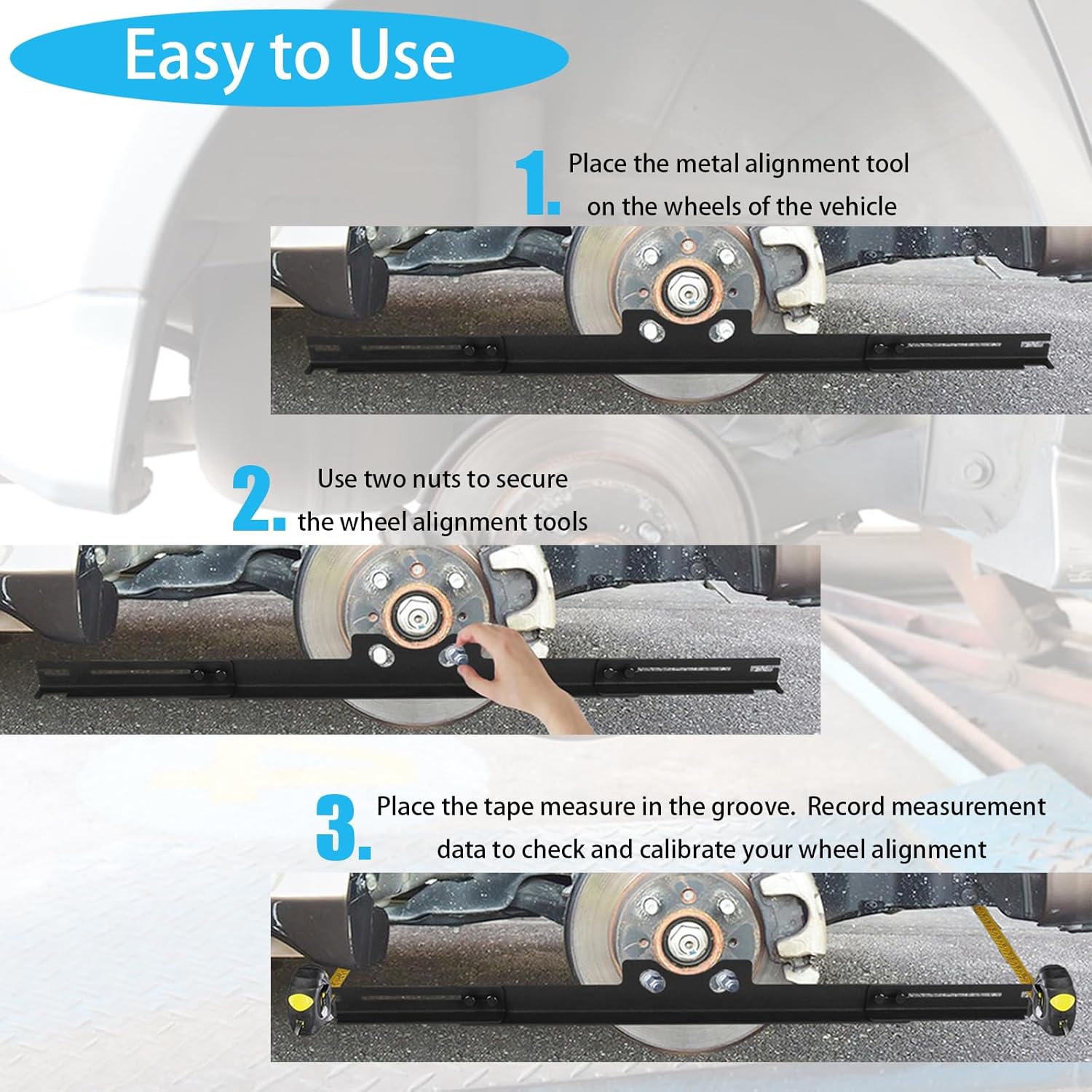 Easy to Use

1. Place the metal alignment tool on the wheels of the vehicle

2. Use two nuts to secure the wheel alignment tools

3. Place the tape measure in the groove. Record measurement data to check and calibrate your wheel alignment