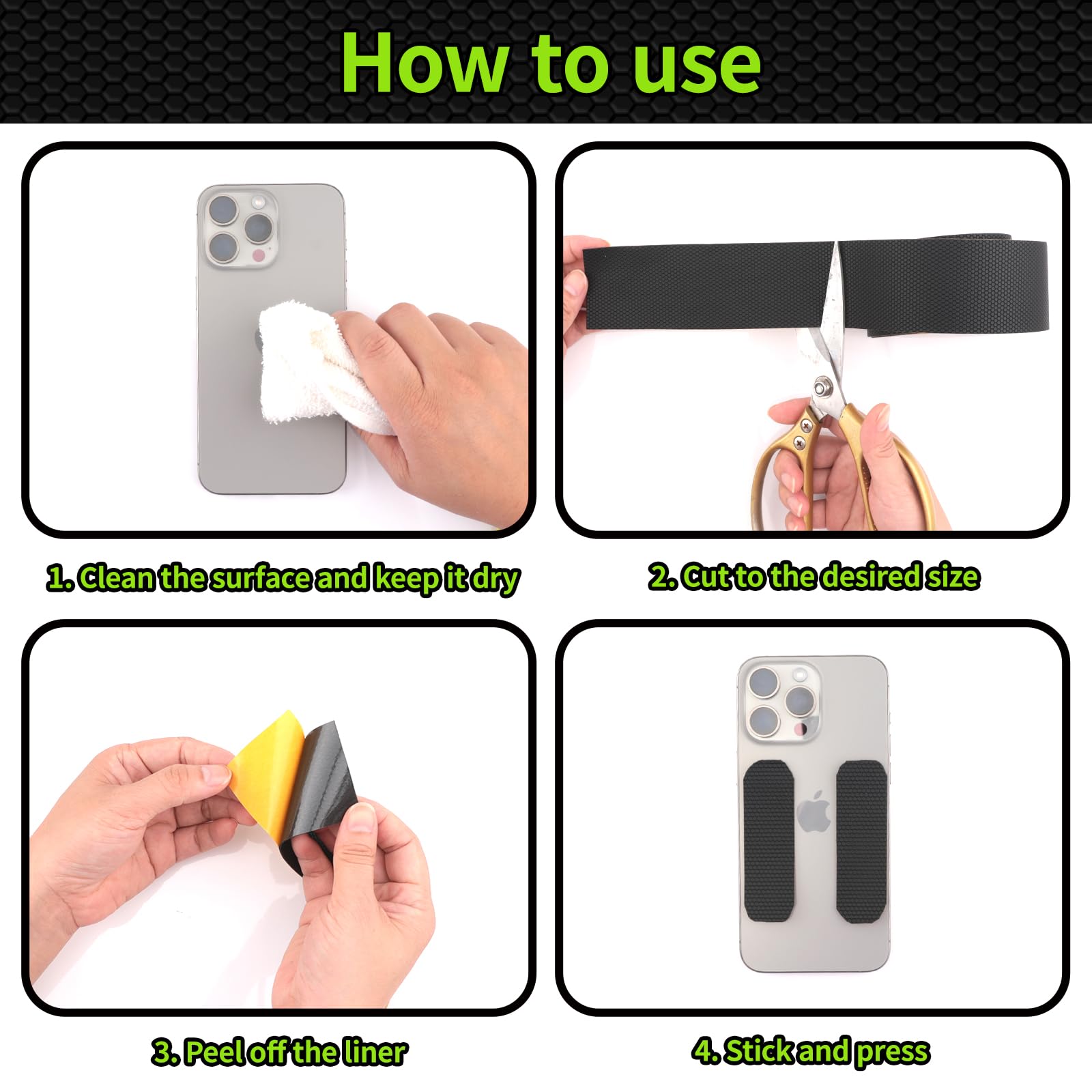 How to use

1. Clean the surface and keep it dry

2. Cut to the desired size

3. Peel off the liner

4. Stick and press