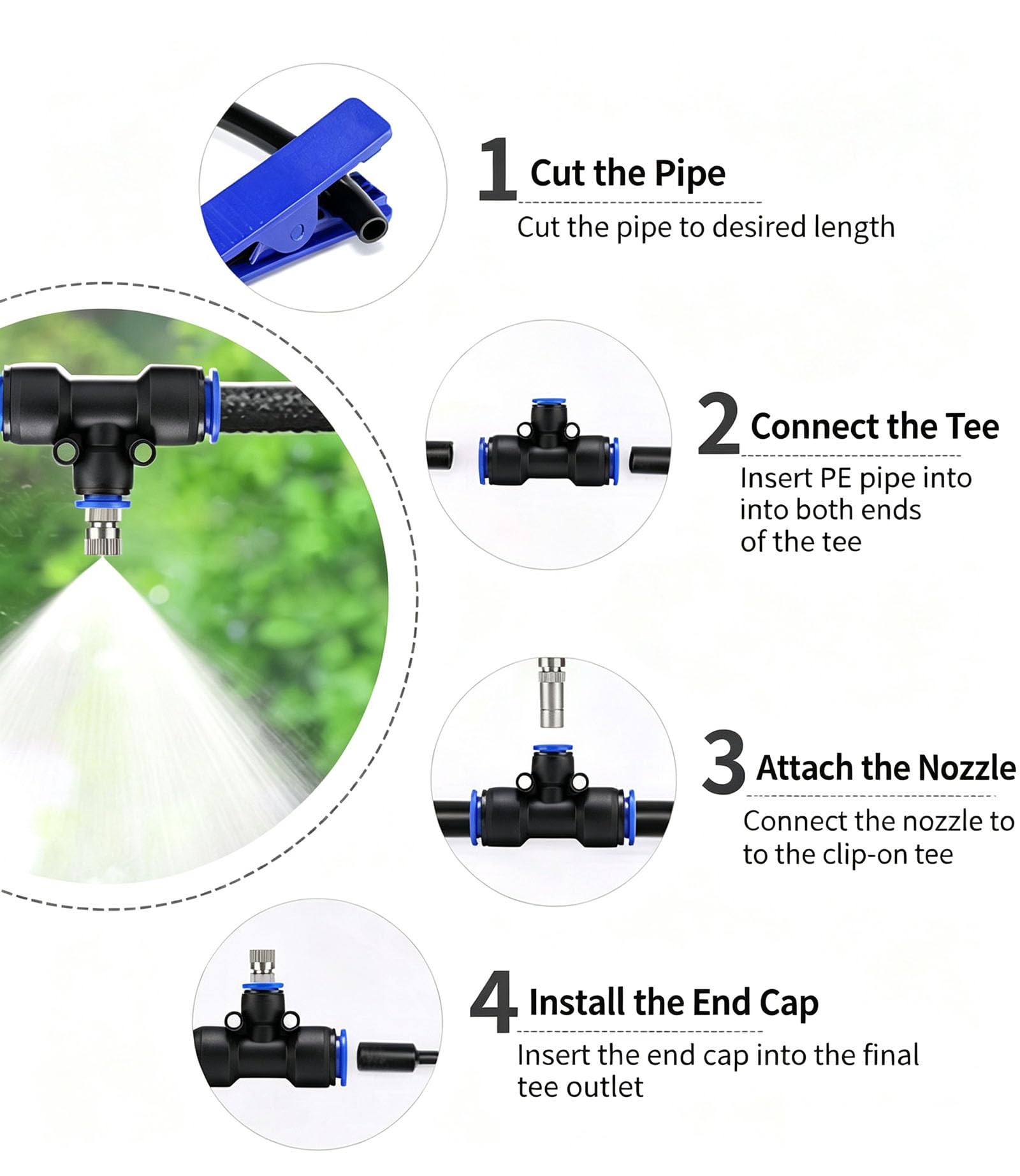 1 Cut the Pipe

Cut the pipe to desired length

2 Connect the Tee

Insert PE pipe into into both ends of the tee

3 Attach the Nozzle

Connect the nozzle to to the clip-on tee

4 Install the End Cap

Insert the end cap into the final tee outlet