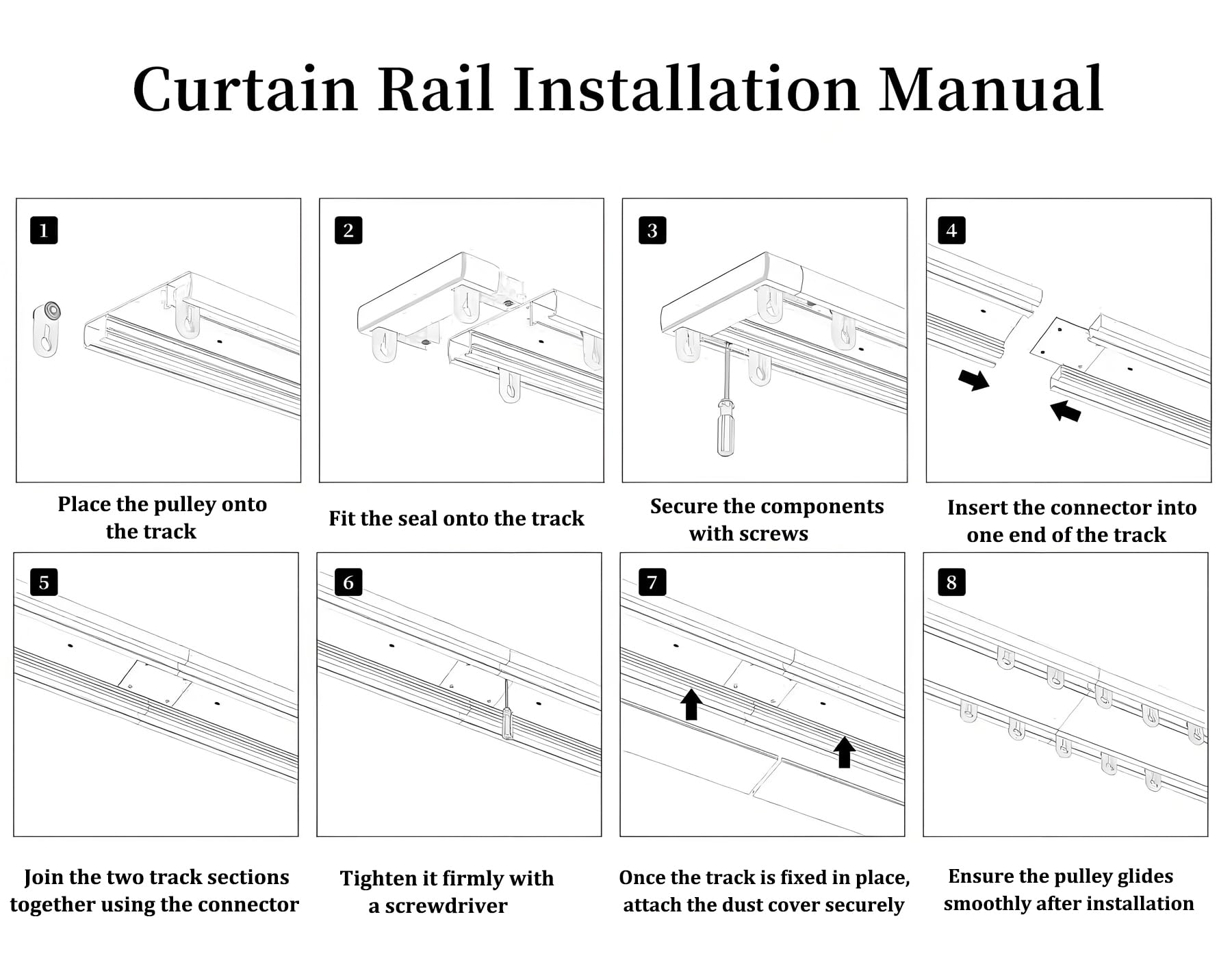 Curtain Rail Installation Manual

1

Place the pulley onto the track

2

Fit the seal onto the track

3

Secure the components with screws

4

Insert the connector into one end of the track

5

Join the two track sections together using the connector

6

Tighten it firmly with a screwdriver

7

Once the track is fixed in place, attach the dust cover securely

8

Ensure the pulley glides smoothly after installation