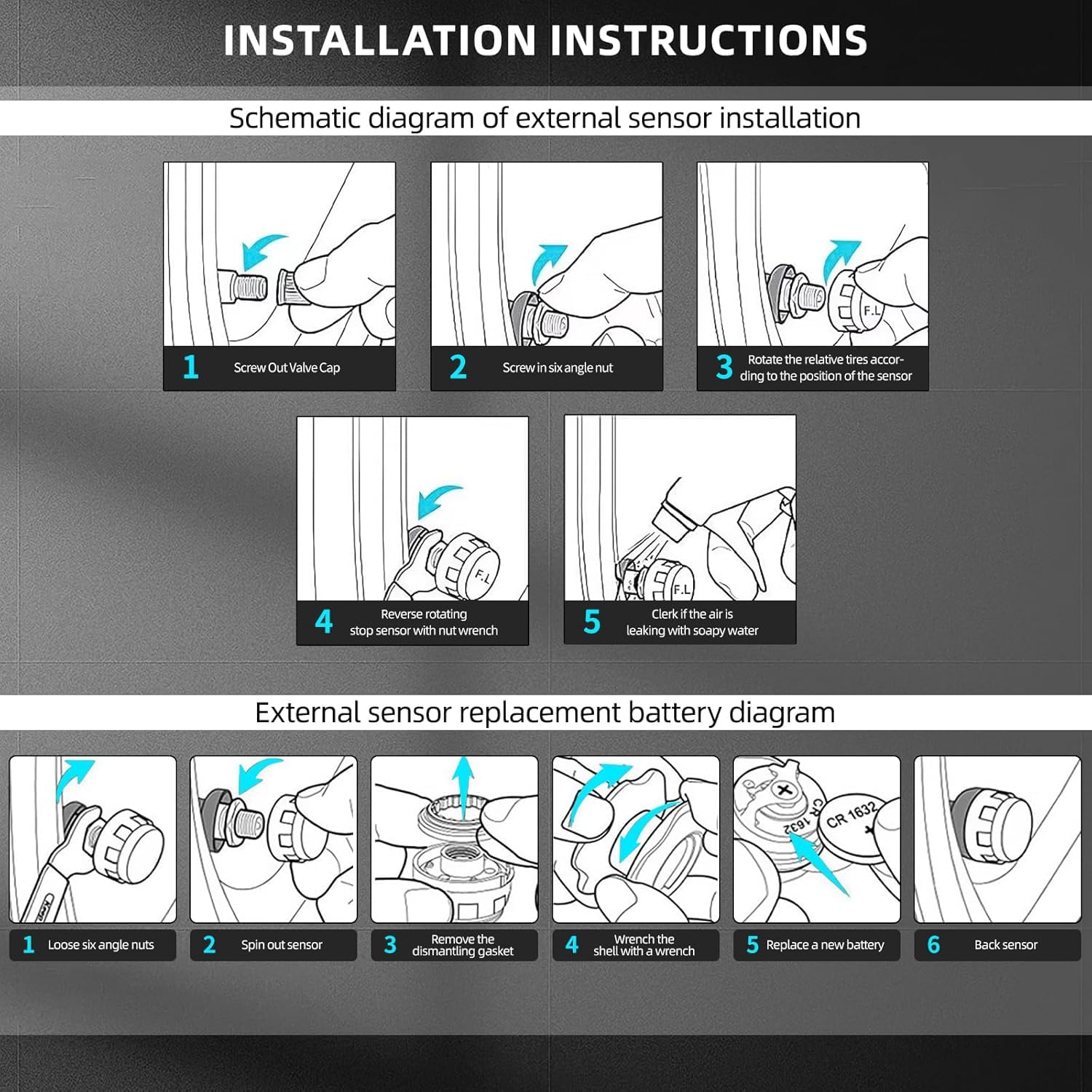 INSTALLATION INSTRUCTIONS

Schematic diagram of external sensor installation

1 Screw Out Valve Cap

2 Screw in six angle nut

F.L

3 Rotate the relative tires according to the position of the sensor

F.L

4 Reverse rotating stop sensor with nut wrench

F.L

5 Clerk if the air is leaking with soapy water

External sensor replacement battery diagram

1 Loose six angle nuts

2 Spin out sensor

3 Remove the dismantling gasket

4 Wrench the shell with a wrench

CR 1632

CR 1632

5 Replace a new battery

6 Back sensor