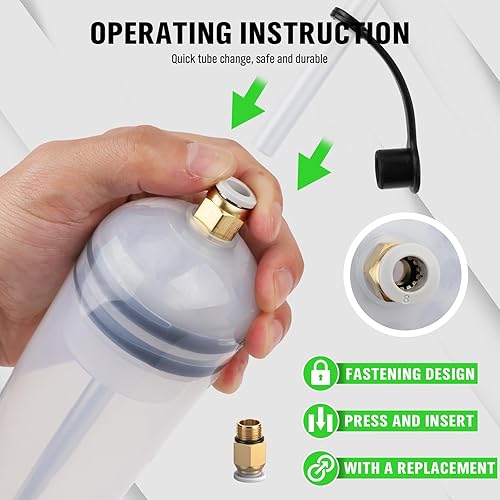 OPERATING INSTRUCTION

Quick tube change, safe and durable

8

FASTENING DESIGN

PRESS AND INSERT

WITH A REPLACEMENT