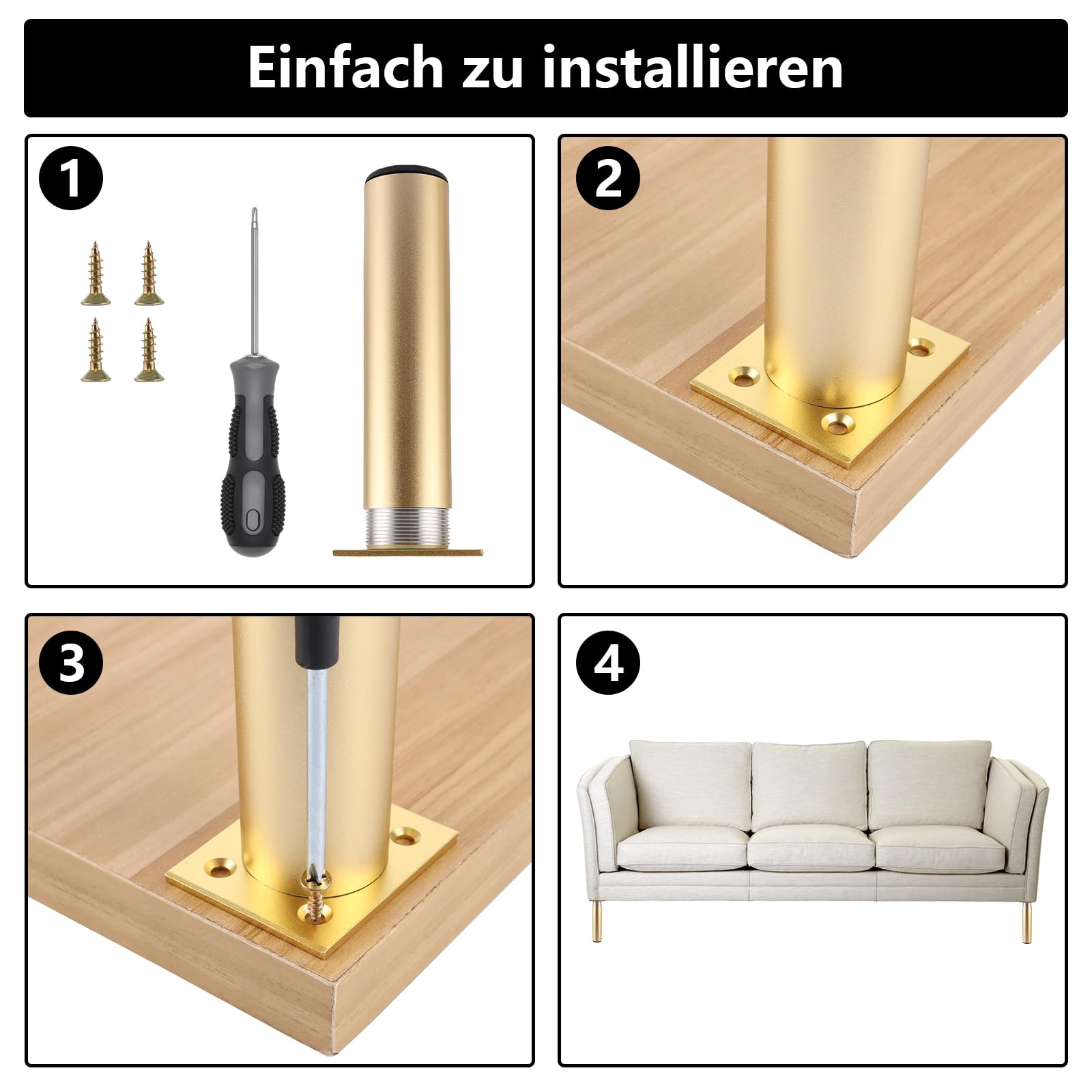 Einfach zu installieren

1

2

3

4