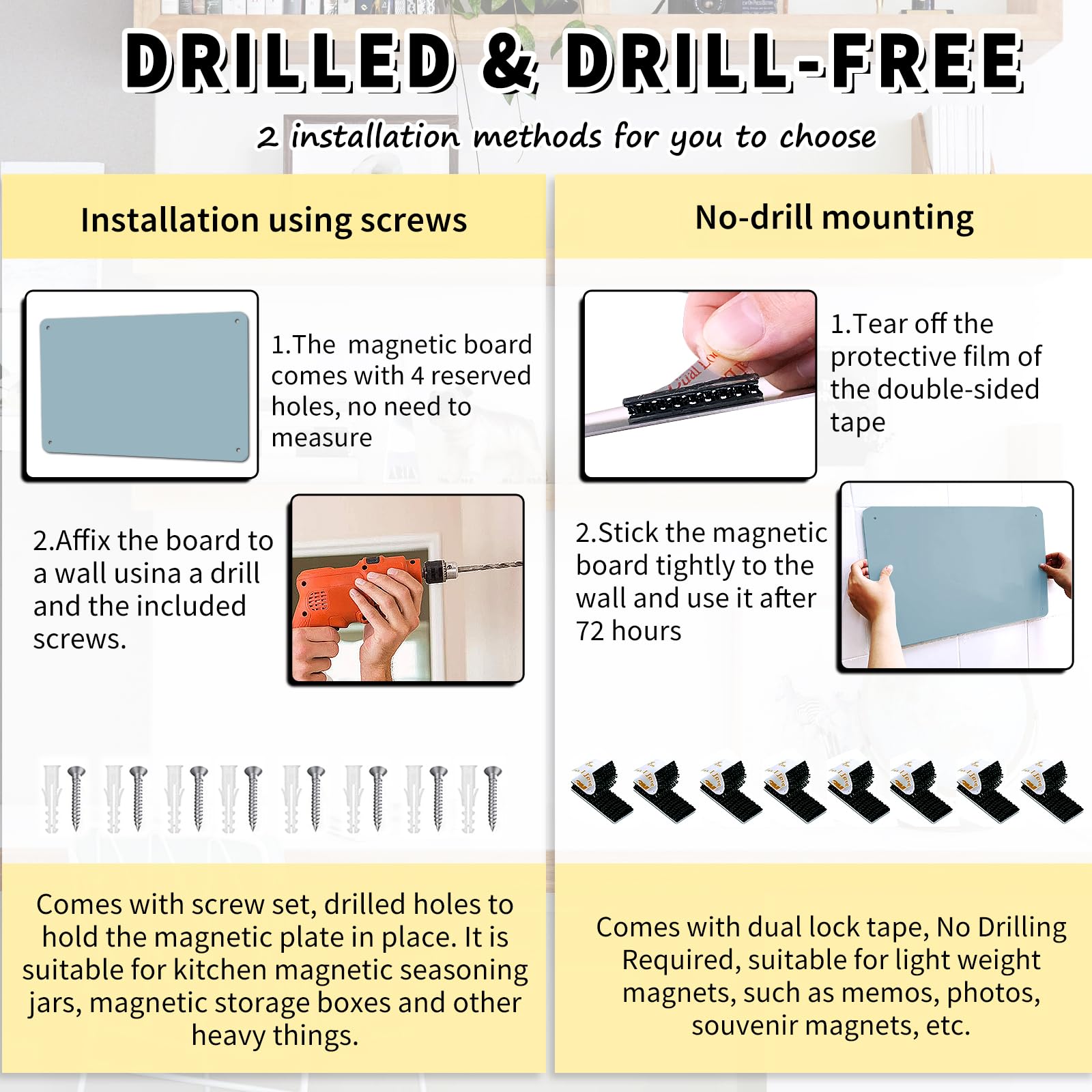 DRILLED & DRILL-FREE

2 installation methods for you to choose

Installation using screws

1.The magnetic board comes with 4 reserved holes, no need to measure

2.Affix the board to a wall usina a drill and the included screws.

Comes with screw set, drilled holes to hold the magnetic plate in place. It is suitable for kitchen magnetic seasoning jars, magnetic storage boxes and other heavy things.

No-drill mounting

1.Tear off the protective film of the double-sided tape

2.Stick the magnetic board tightly to the wall and use it after 72 hours

Comes with dual lock tape, No Drilling Required, suitable for light weight magnets, such as memos, photos, souvenir magnets, etc.