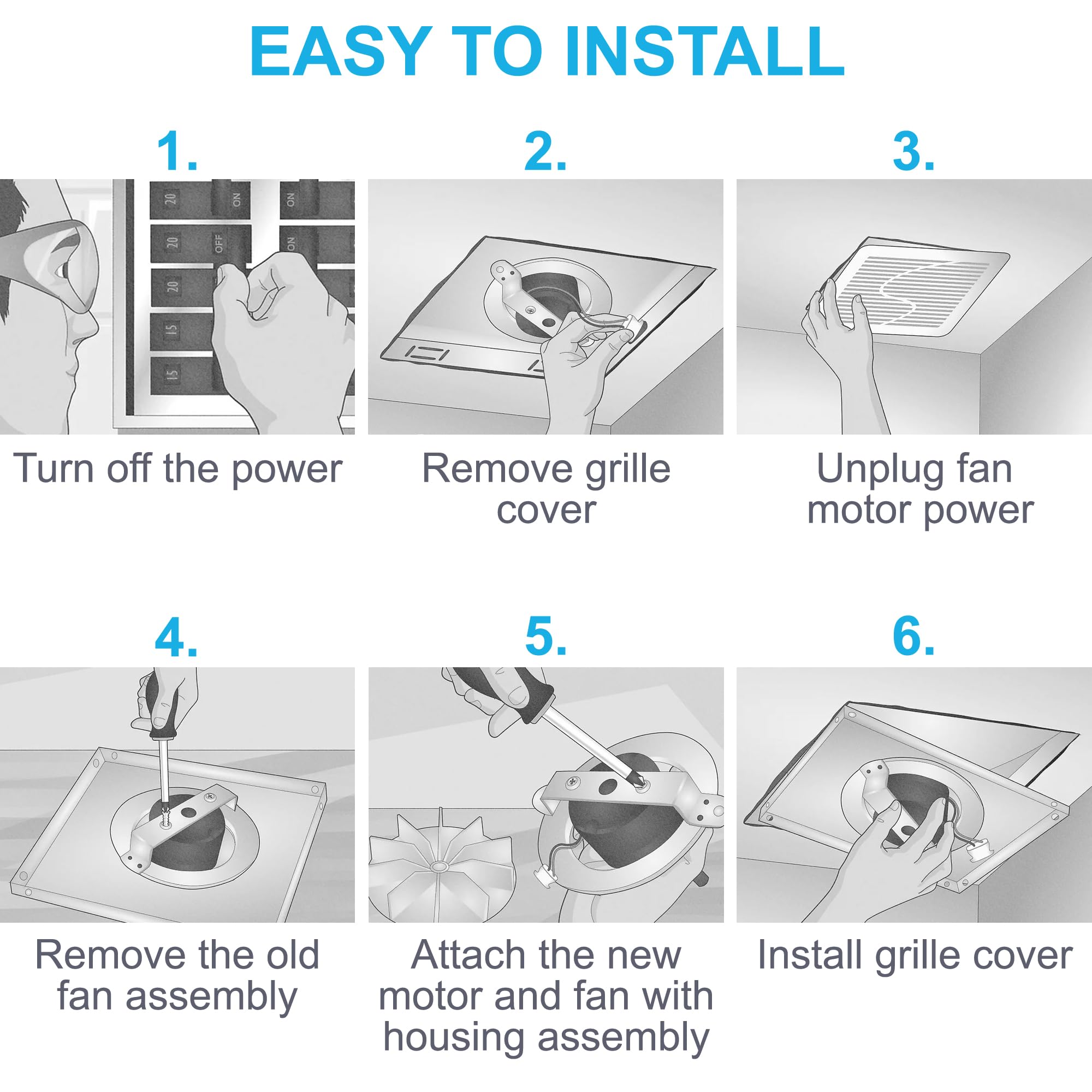 EASY TO INSTALL

1.

20 ON ON
20 OFF ON
20
15
15

Turn off the power

2.

Remove grille cover

3.

Unplug fan motor power

4.

Remove the old fan assembly

5.

Attach the new motor and fan with housing assembly

6.

Install grille cover