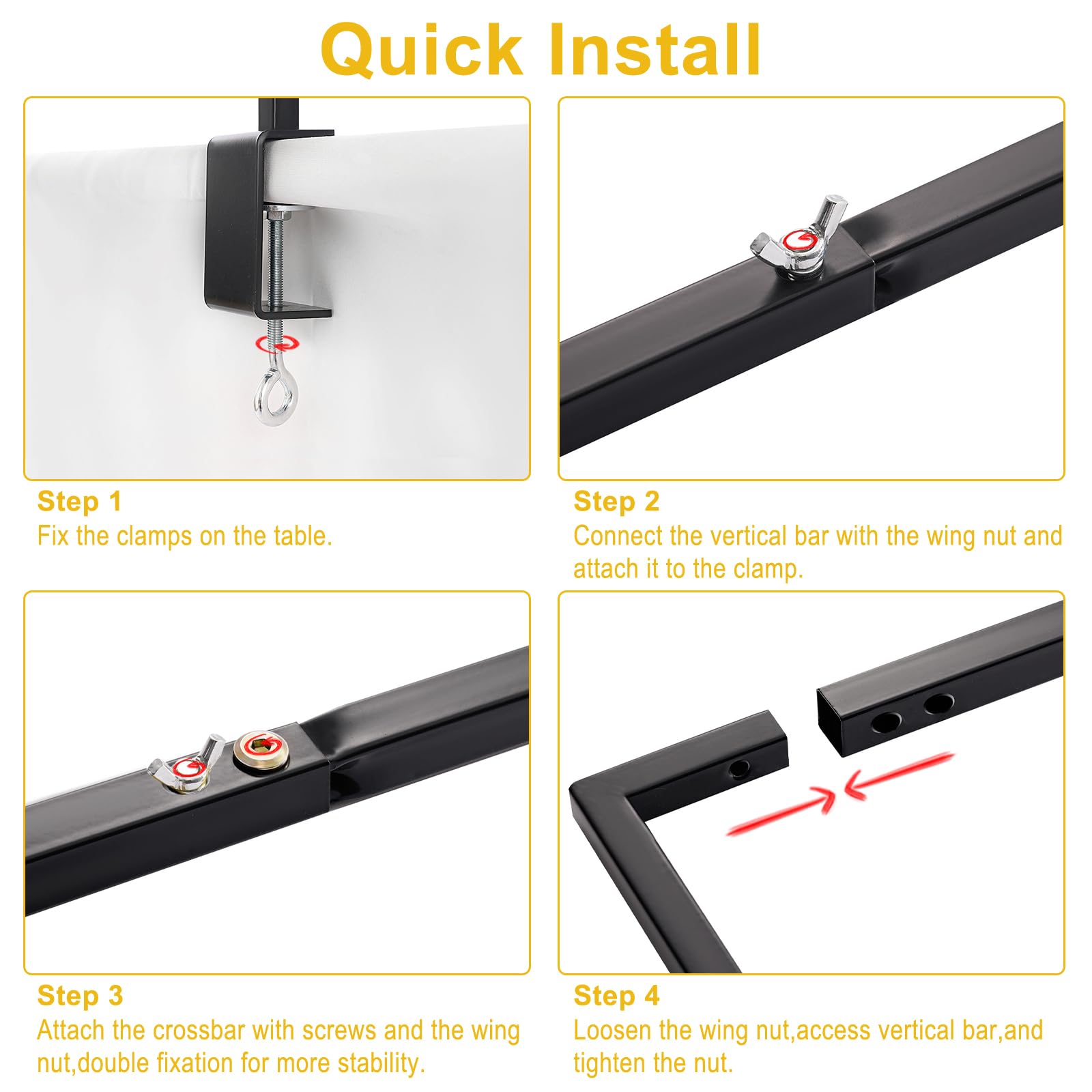 Quick Install

Step 1
Fix the clamps on the table.

Step 2
Connect the vertical bar with the wing nut and attach it to the clamp.

Step 3
Attach the crossbar with screws and the wing nut,double fixation for more stability.

Step 4
Loosen the wing nut,access vertical bar,and tighten the nut.