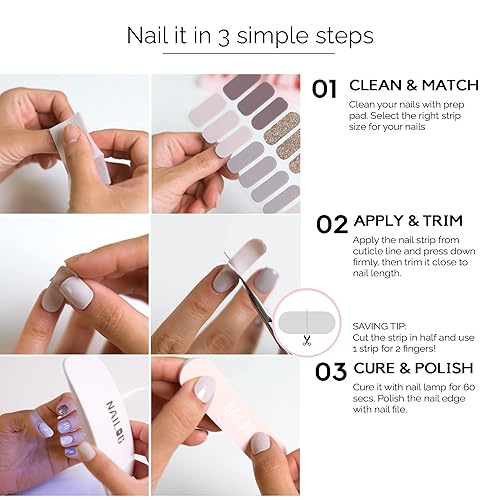 Nail it in 3 simple steps

01 CLEAN & MATCH
Clean your nails with prep pad. Select the right strip size for your nails

02 APPLY & TRIM
Apply the nail strip from cuticle line and press down firmly, then trim it close to nail length.

SAVING TIP:
Cut the strip in half and use 1 strip for 2 fingers!

03 CURE & POLISH
Cure it with nail lamp for 60 secs. Polish the nail edge with nail file.

NAILOG