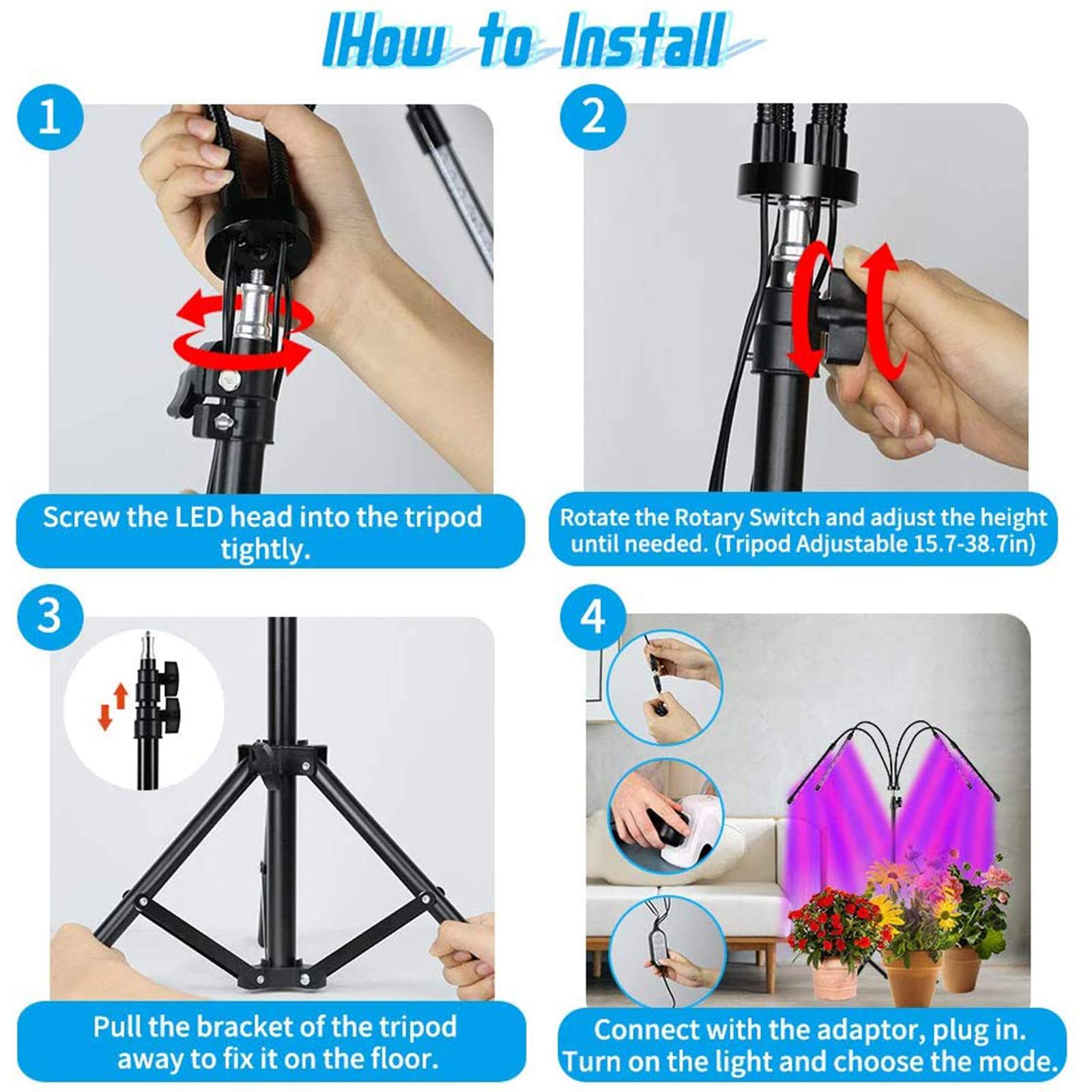 IHow to Install

1

Screw the LED head into the tripod tightly.

2

Rotate the Rotary Switch and adjust the height until needed. (Tripod Adjustable 15.7-38.7in)

3

Pull the bracket of the tripod away to fix it on the floor.

4

Connect with the adaptor, plug in. Turn on the light and choose the mode.