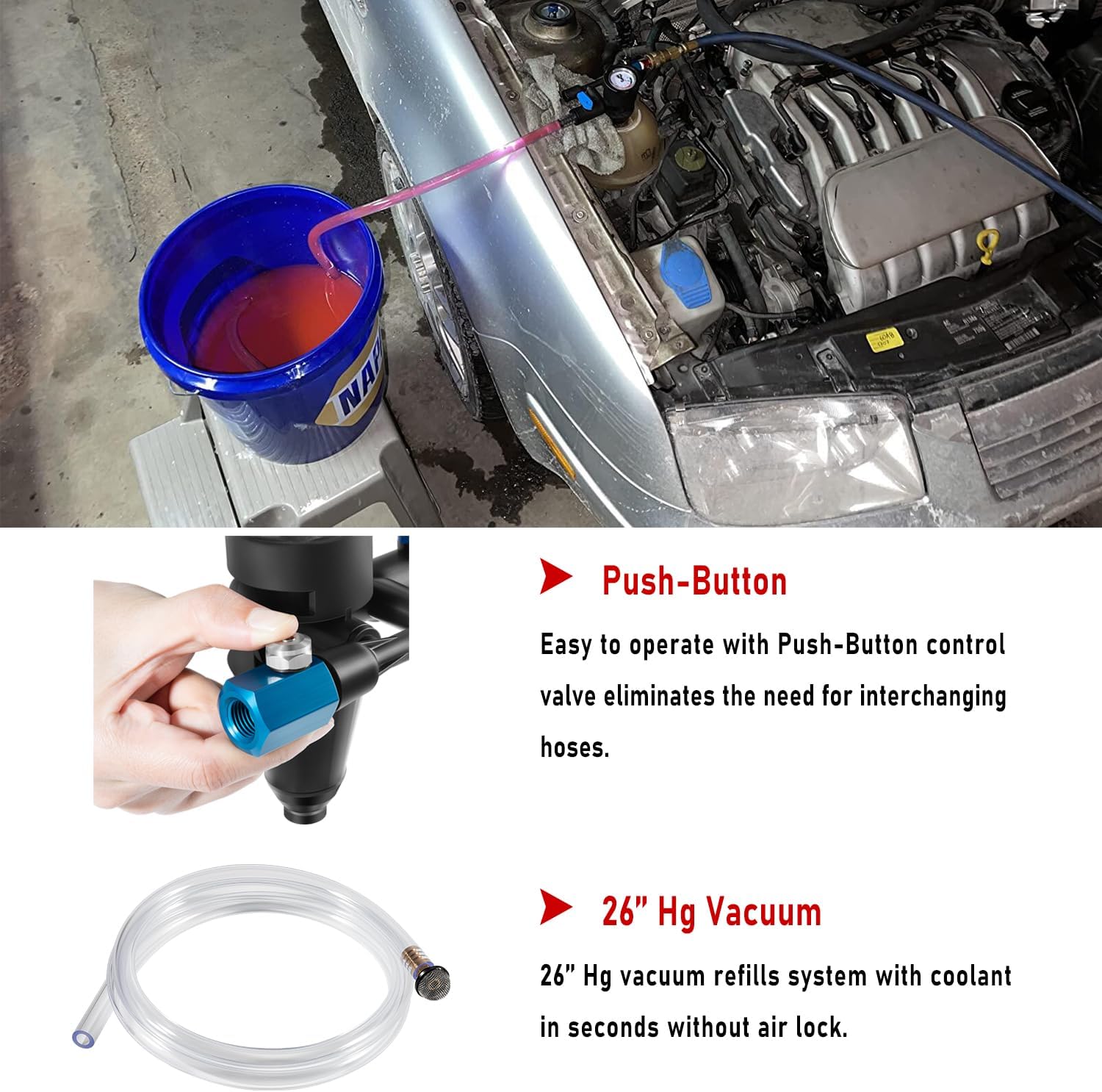 NAP

Push-Button

Easy to operate with Push-Button control valve eliminates the need for interchanging hoses.

26" Hg Vacuum

26" Hg vacuum refills system with coolant in seconds without air lock.