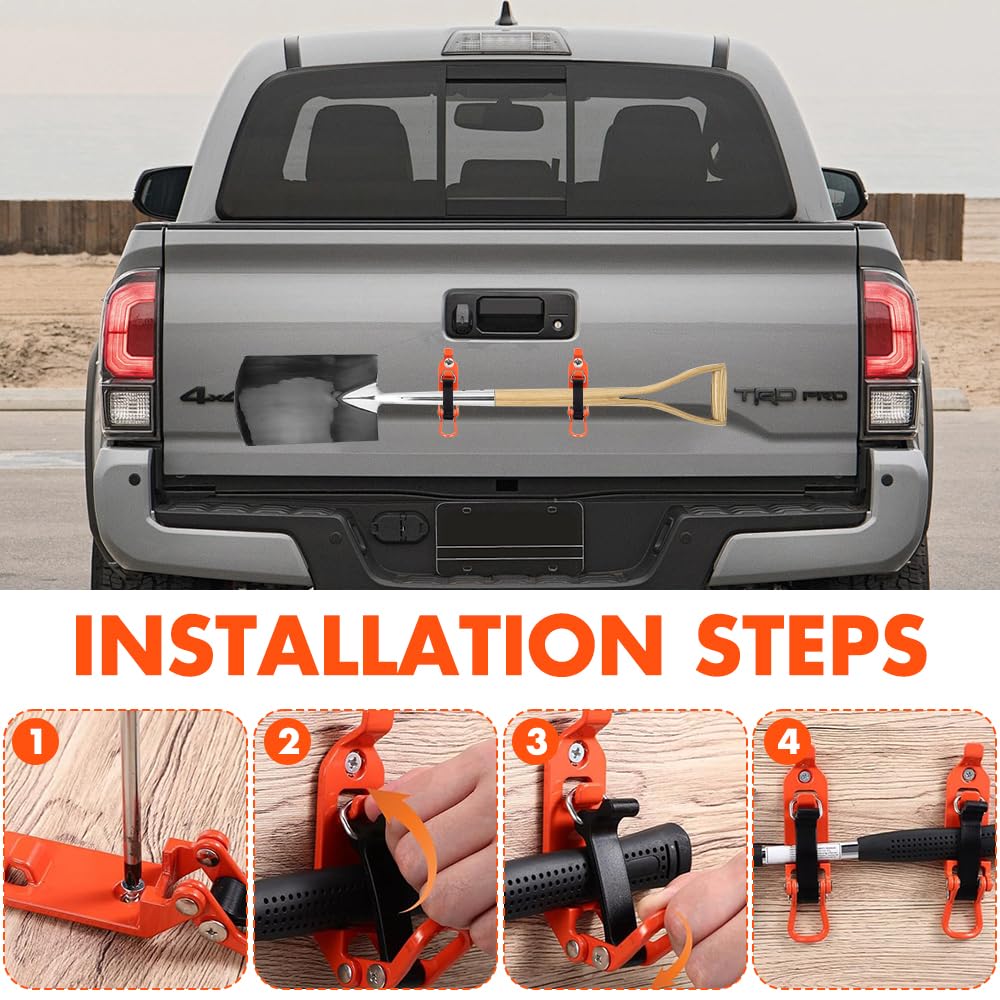 4x4

TRD PRO

INSTALLATION STEPS

1

2

3

4