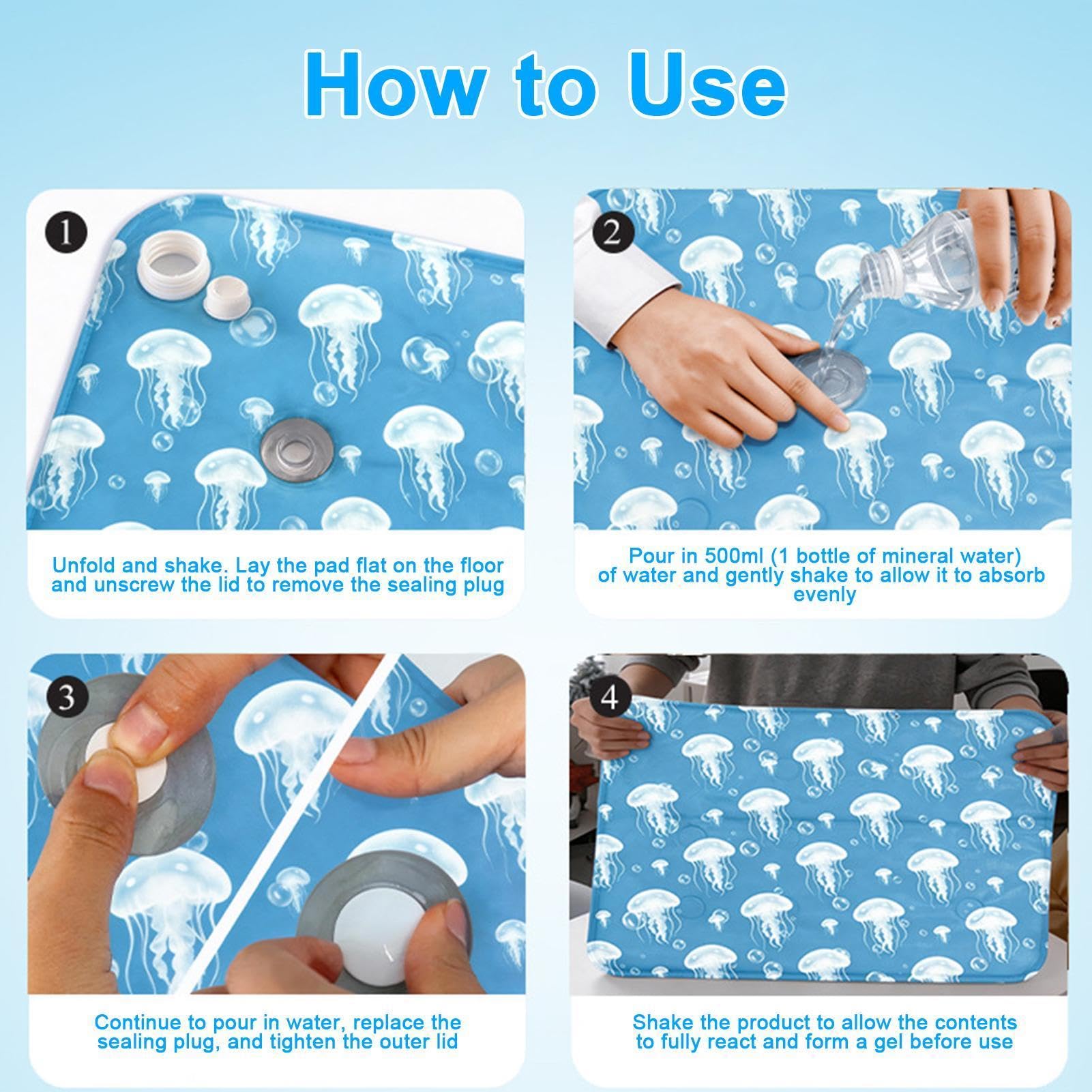 How to Use

1

Unfold and shake. Lay the pad flat on the floor and unscrew the lid to remove the sealing plug

2

Pour in 500ml (1 bottle of mineral water) of water and gently shake to allow it to absorb evenly

3

Continue to pour in water, replace the sealing plug, and tighten the outer lid

4

Shake the product to allow the contents to fully react and form a gel before use