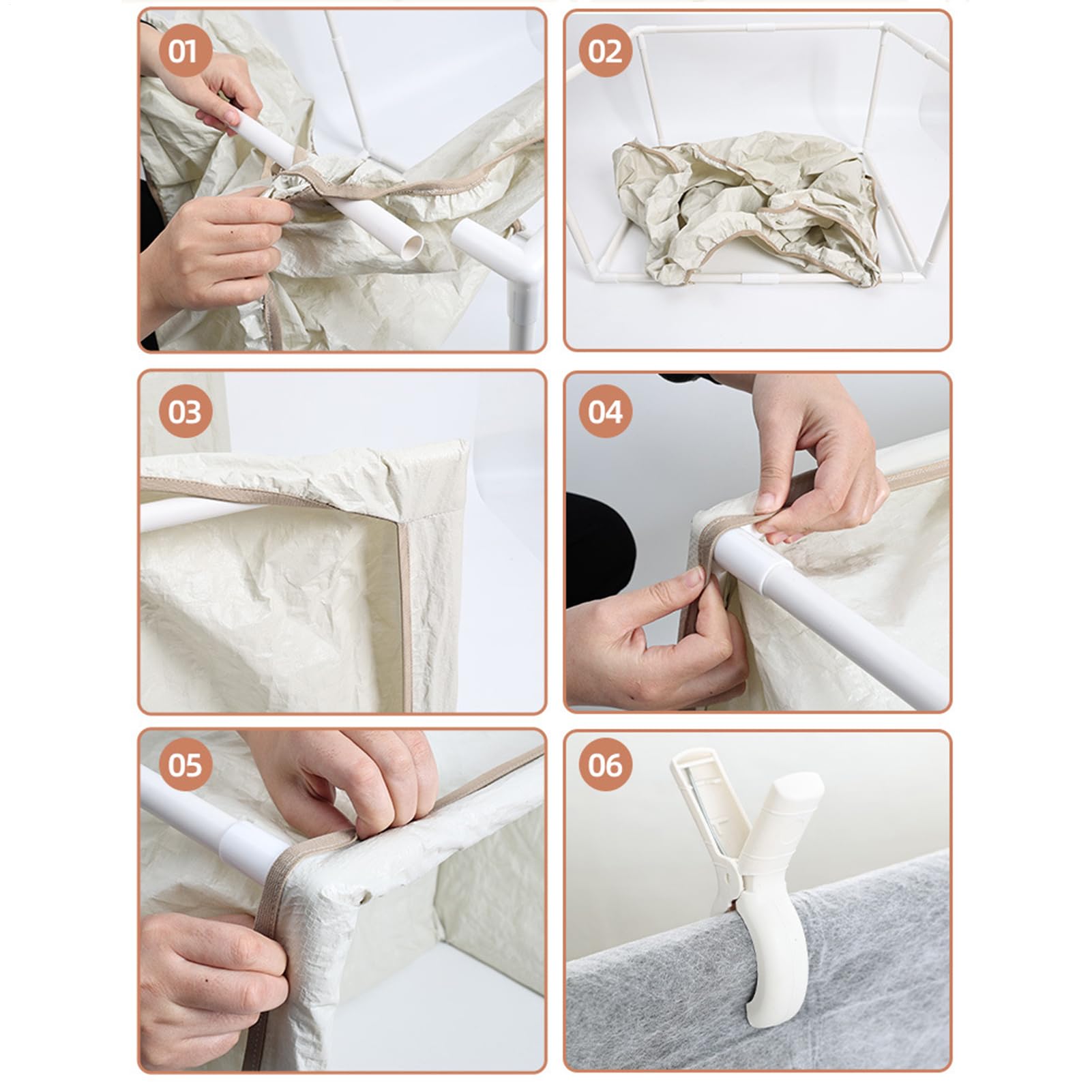 01

02

03

04

05

06