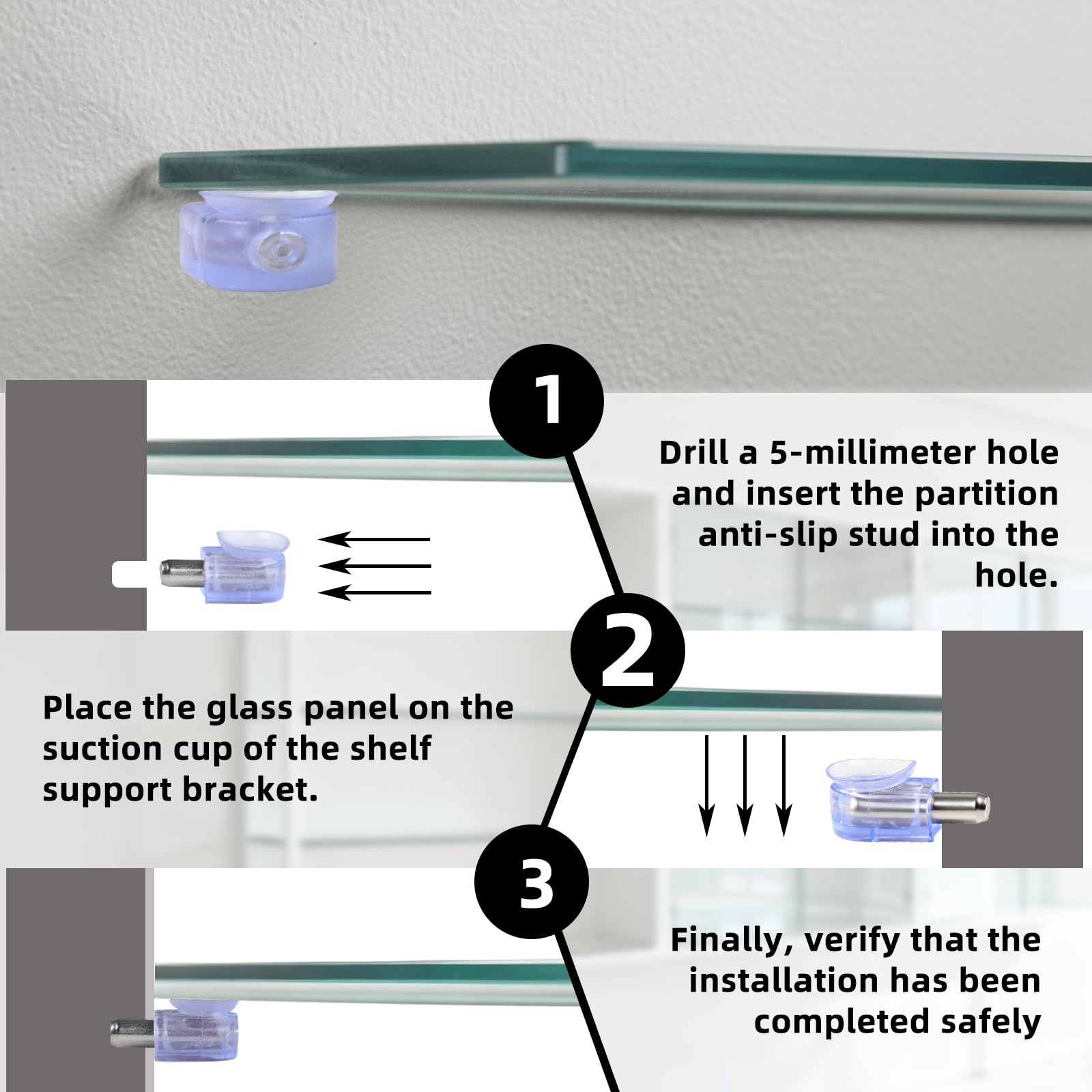 1

Drill a 5-millimeter hole and insert the partition anti-slip stud into the hole.

2

Place the glass panel on the suction cup of the shelf support bracket.

3

Finally, verify that the installation has been completed safely