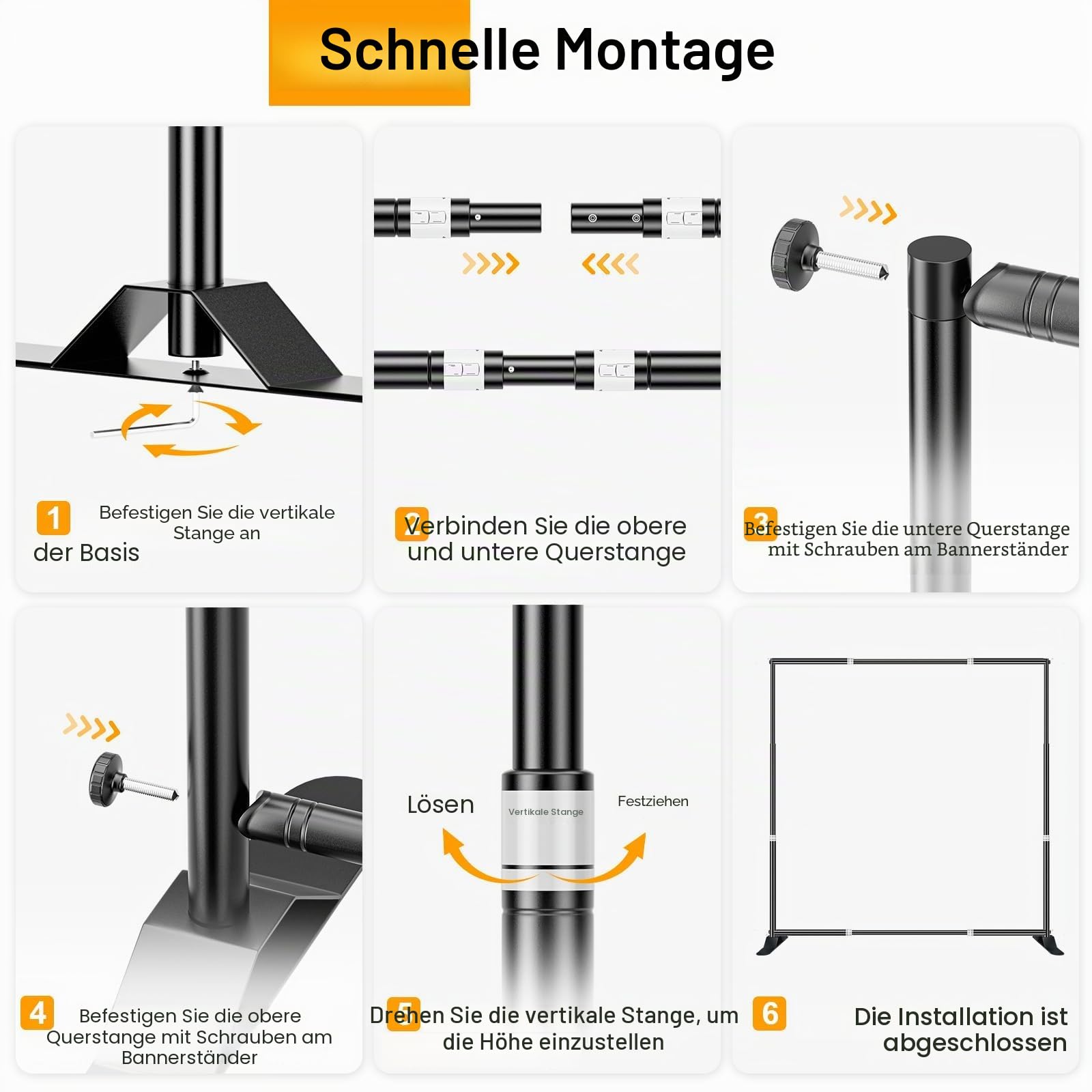 Schnelle Montage

1 Befestigen Sie die vertikale Stange an der Basis

2 Verbinden Sie die obere und untere Querstange

3 Befestigen Sie die untere Querstange mit Schrauben am Bannerständer

4 Befestigen Sie die obere Querstange mit Schrauben am Bannerständer

Lösen

Vertikale Stange

Festziehen

5 Drehen Sie die vertikale Stange, um die Höhe einzustellen

6 Die Installation ist abgeschlossen