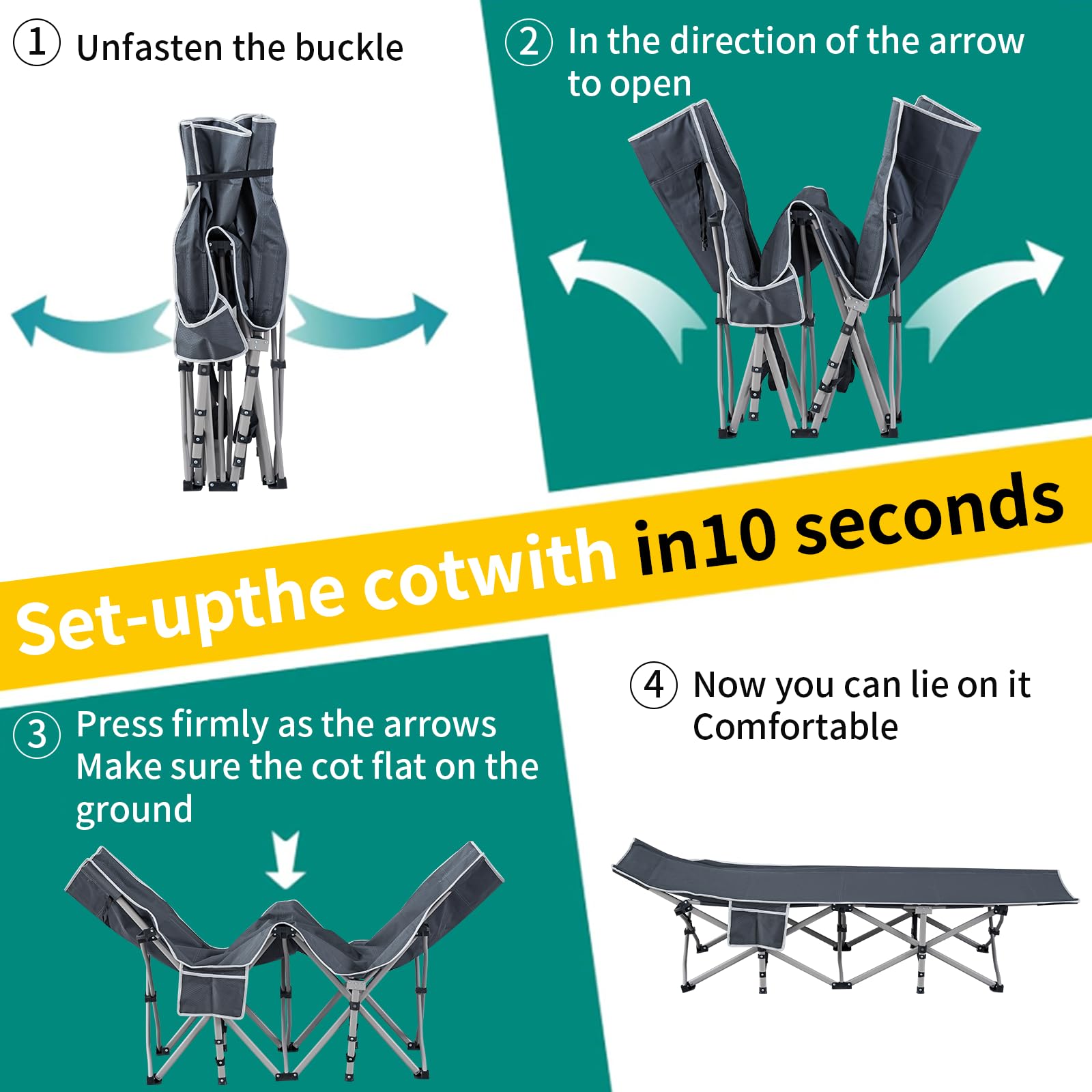 ① Unfasten the buckle

② In the direction of the arrow to open

Set-upthe cotwith in10 seconds

③ Press firmly as the arrows
Make sure the cot flat on the ground

④ Now you can lie on it
Comfortable