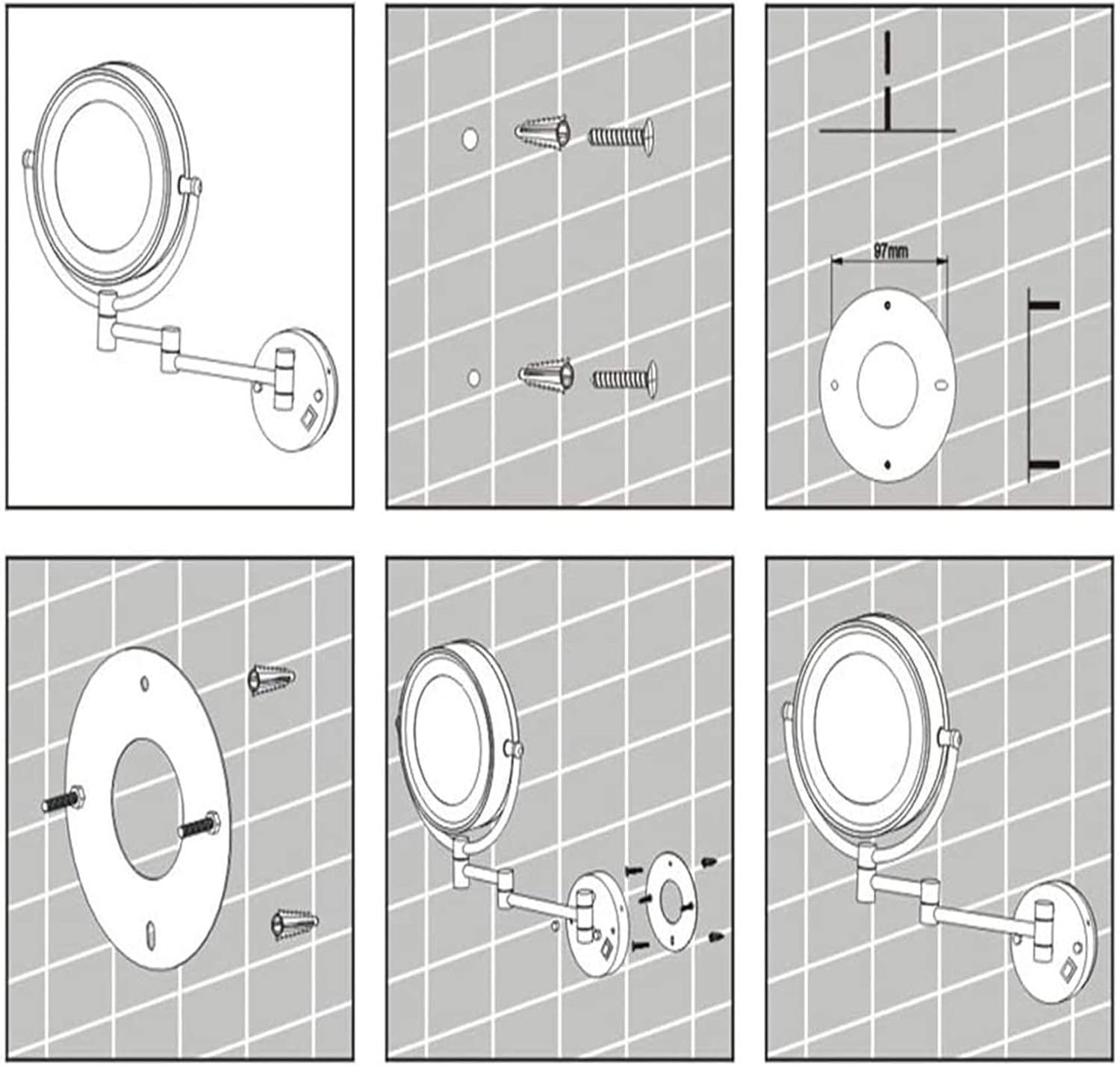 97mm