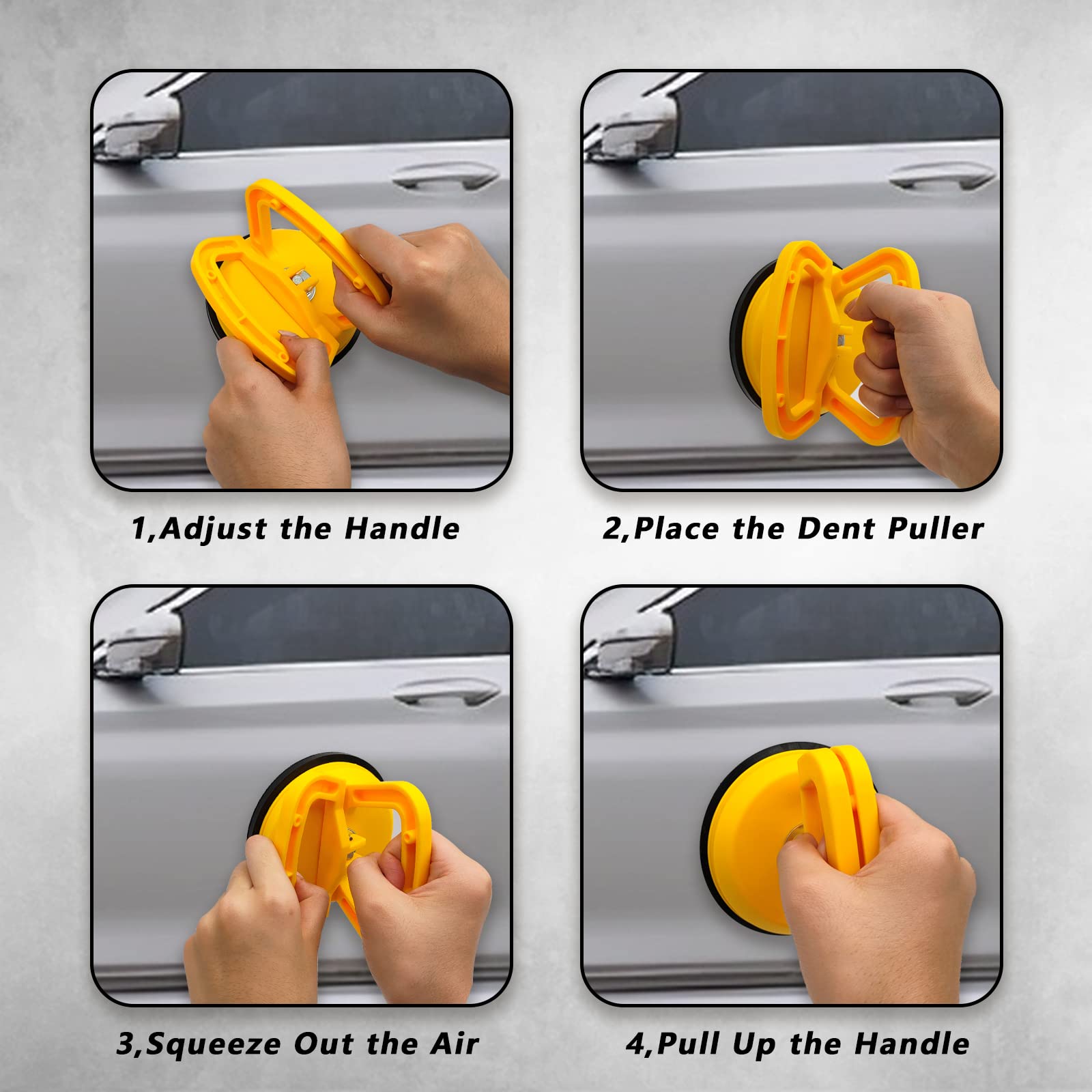 1,Adjust the Handle

2,Place the Dent Puller

3,Squeeze Out the Air

4,Pull Up the Handle