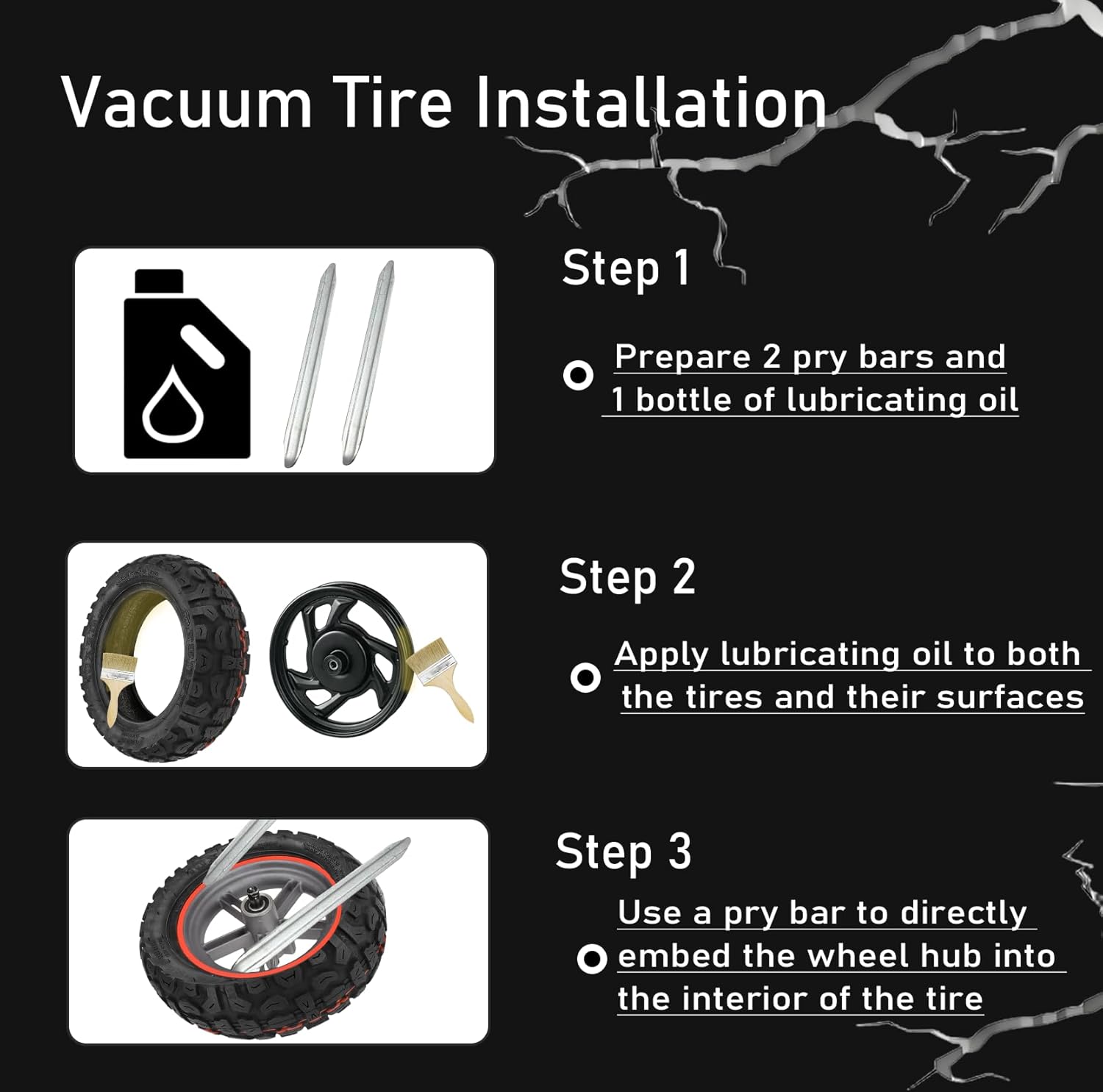 Vacuum Tire Installation

Step 1

Prepare 2 pry bars and 1 bottle of lubricating oil

Step 2

Apply lubricating oil to both the tires and their surfaces

Step 3

Use a pry bar to directly embed the wheel hub into the interior of the tire