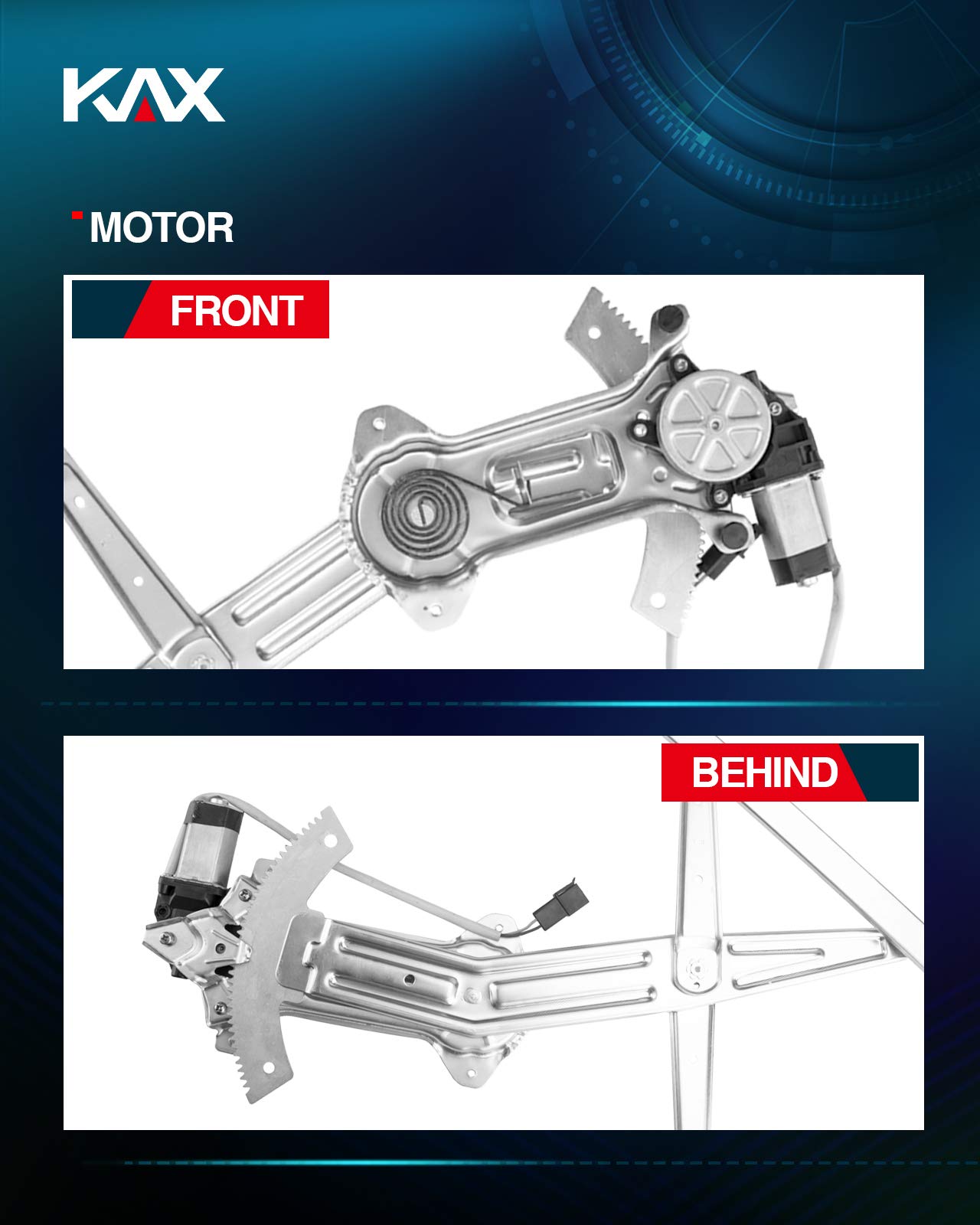 KAX

MOTOR

FRONT

BEHIND