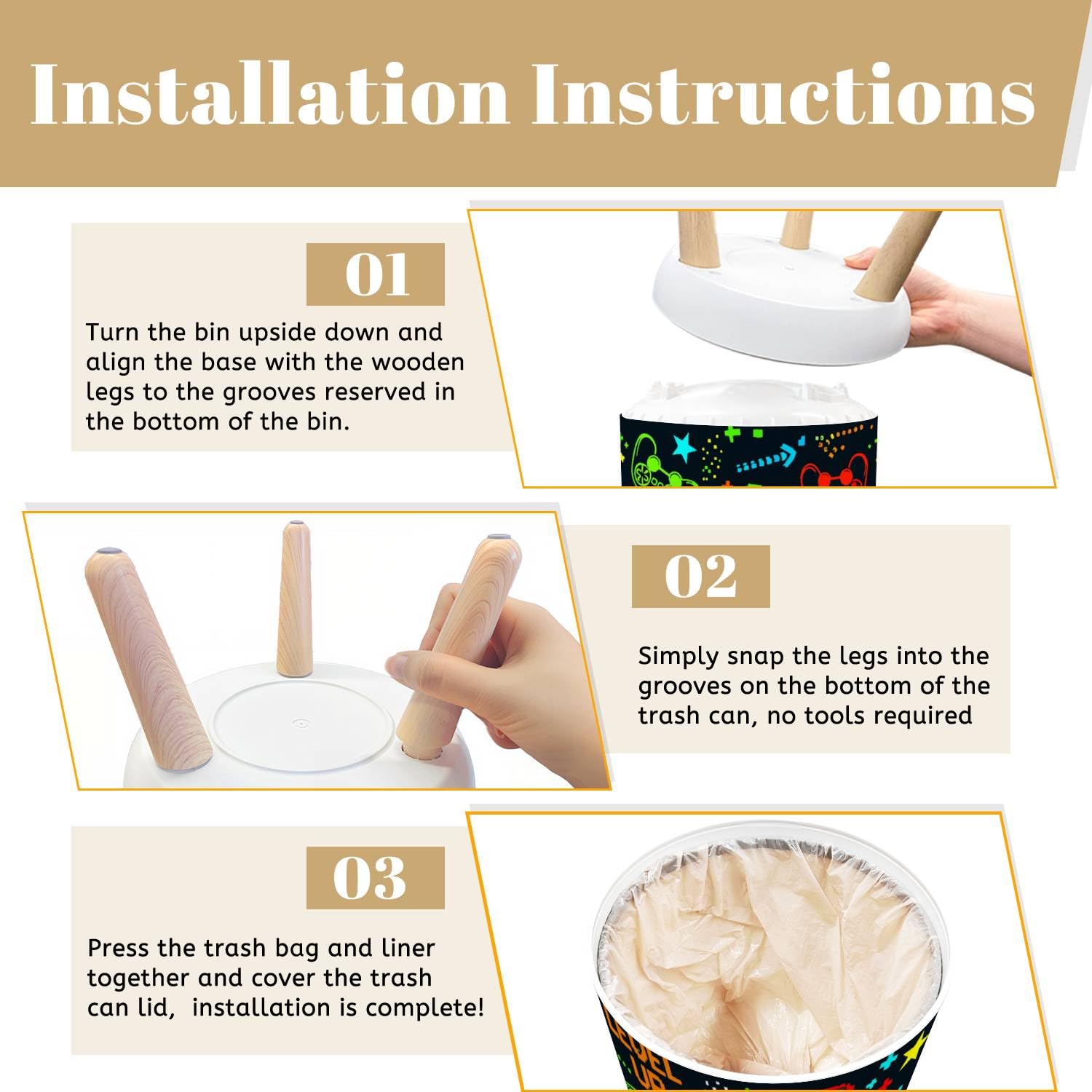 Installation Instructions

01

Turn the bin upside down and align the base with the wooden legs to the grooves reserved in the bottom of the bin.

02

Simply snap the legs into the grooves on the bottom of the trash can, no tools required

03

Press the trash bag and liner together and cover the trash can lid,  installation is complete!

LEVEL UP