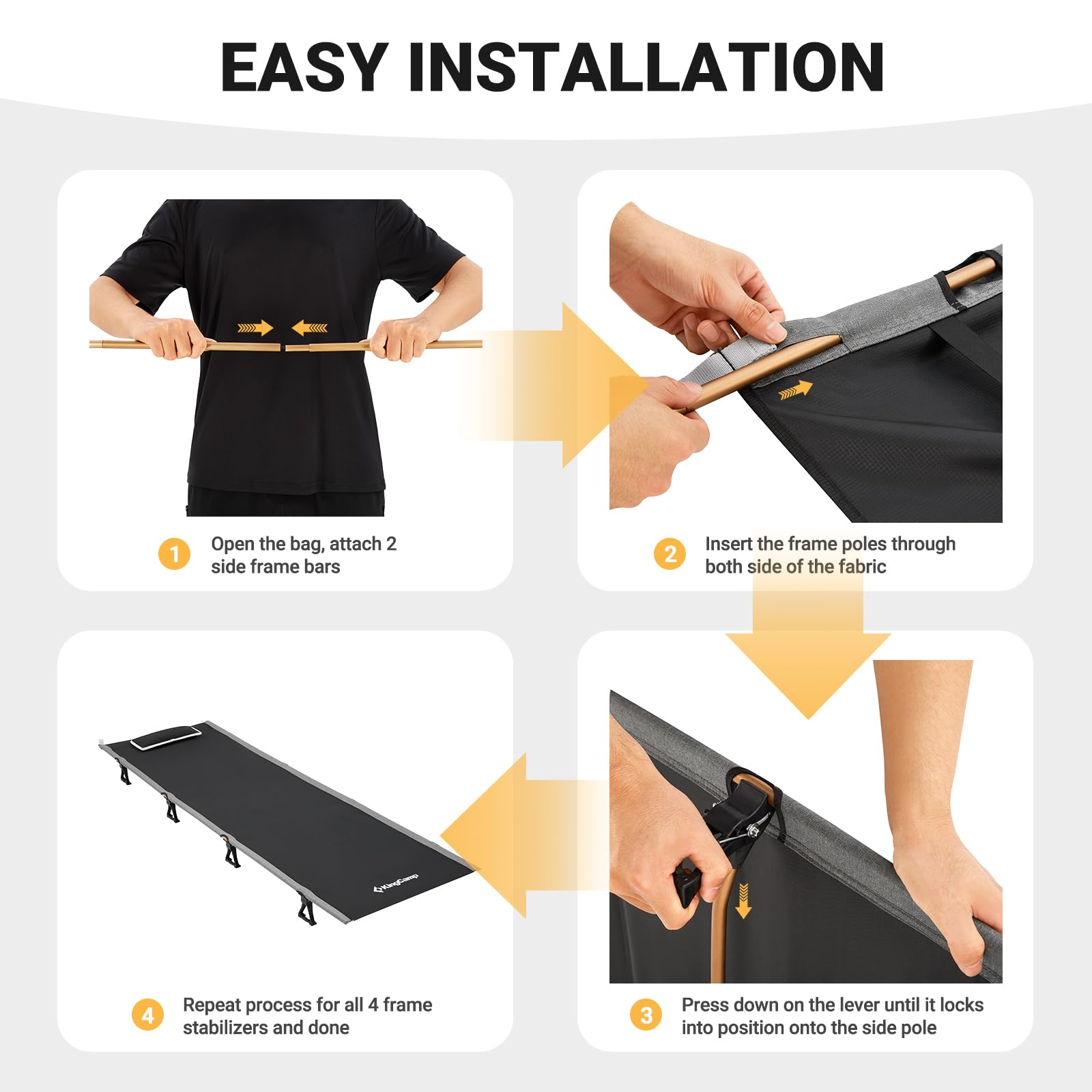 EASY INSTALLATION

1 Open the bag, attach 2 side frame bars

2 Insert the frame poles through both side of the fabric

KingCamp

4 Repeat process for all 4 frame stabilizers and done

3 Press down on the lever until it locks into position onto the side pole