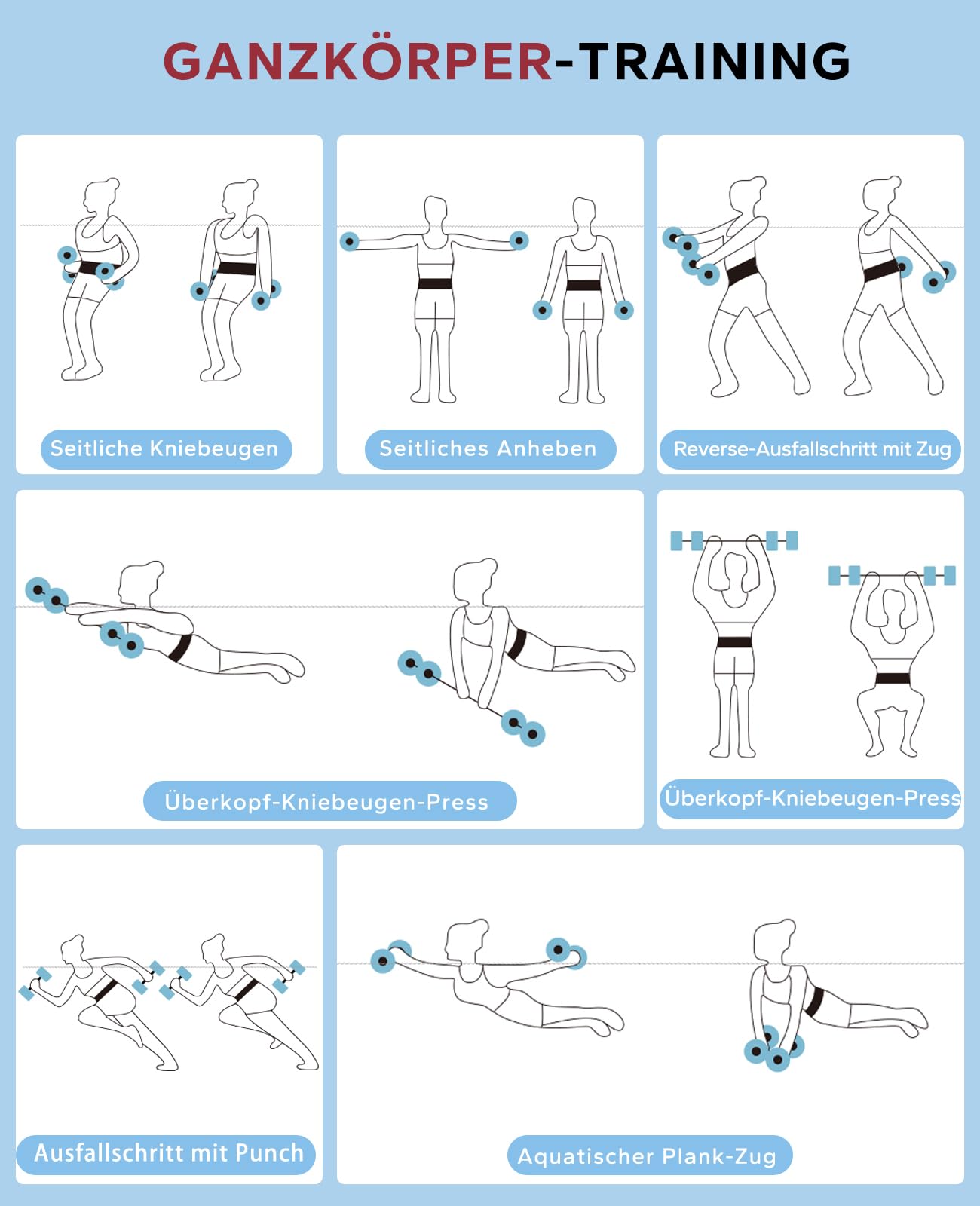 GANZKÖRPER-TRAINING

Seitliche Kniebeugen

Seitliches Anheben

Reverse-Ausfallschritt mit Zug

Überkopf-Kniebeugen-Press

Überkopf-Kniebeugen-Press

Ausfallschritt mit Punch

Aquatischer Plank-Zug