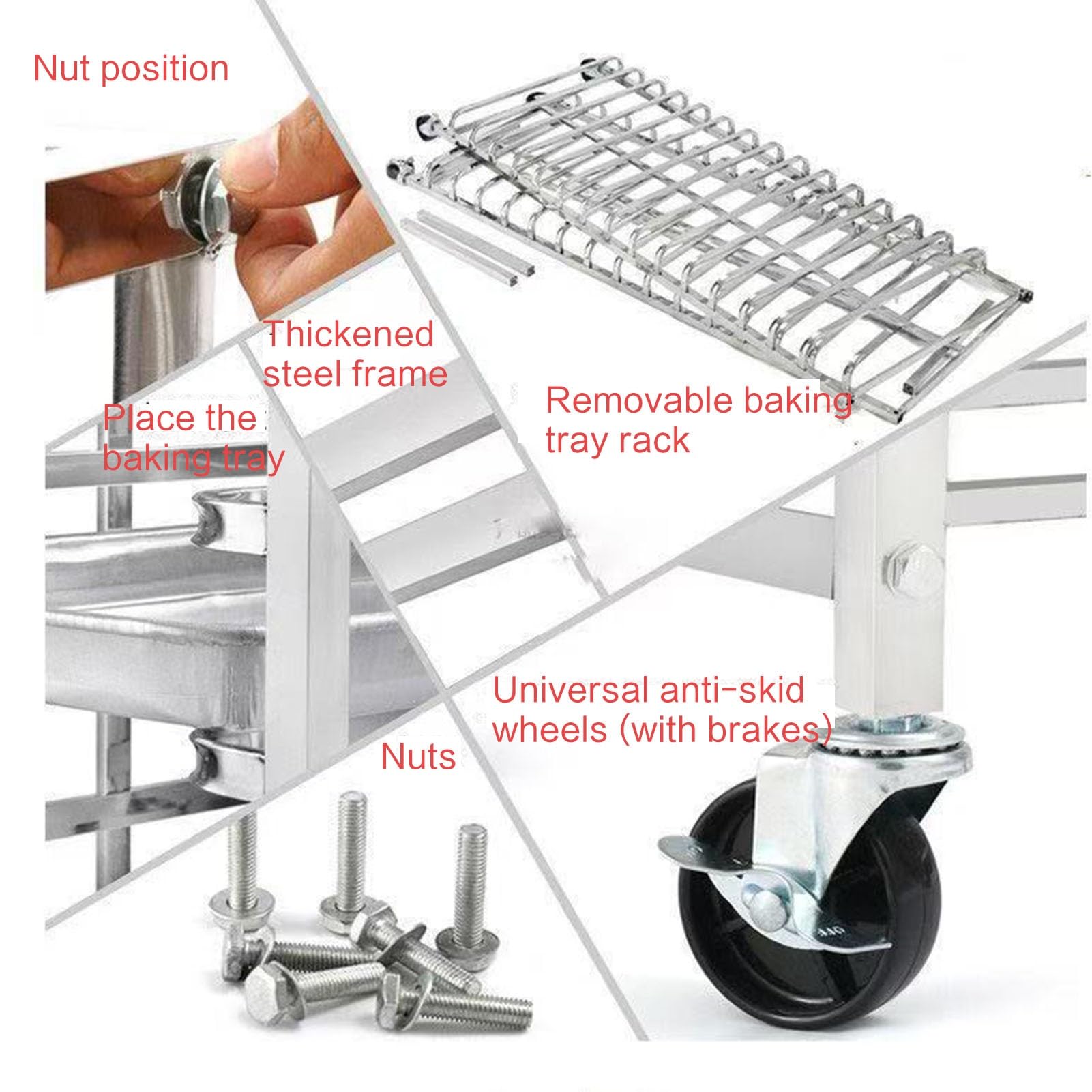 Nut position

Thickened steel frame

Place the baking tray

Removable baking tray rack

Universal anti-skid wheels (with brakes)

Nuts