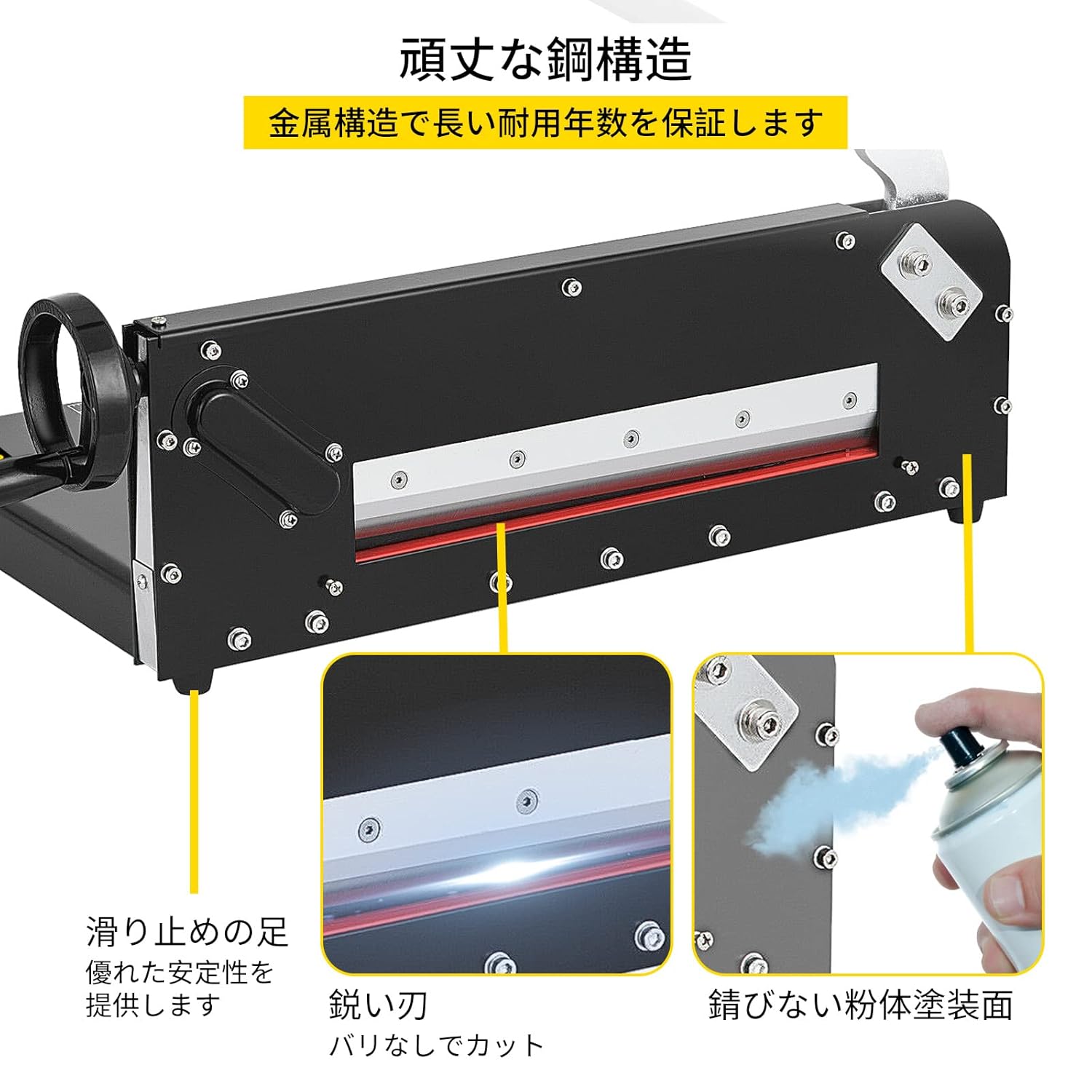 頑丈な鋼構造

金属構造で長い耐用年数を保証します

滑り止めの足
優れた安定性を提供します

鋭い刃
バリなしでカット

錆びない粉体塗装面