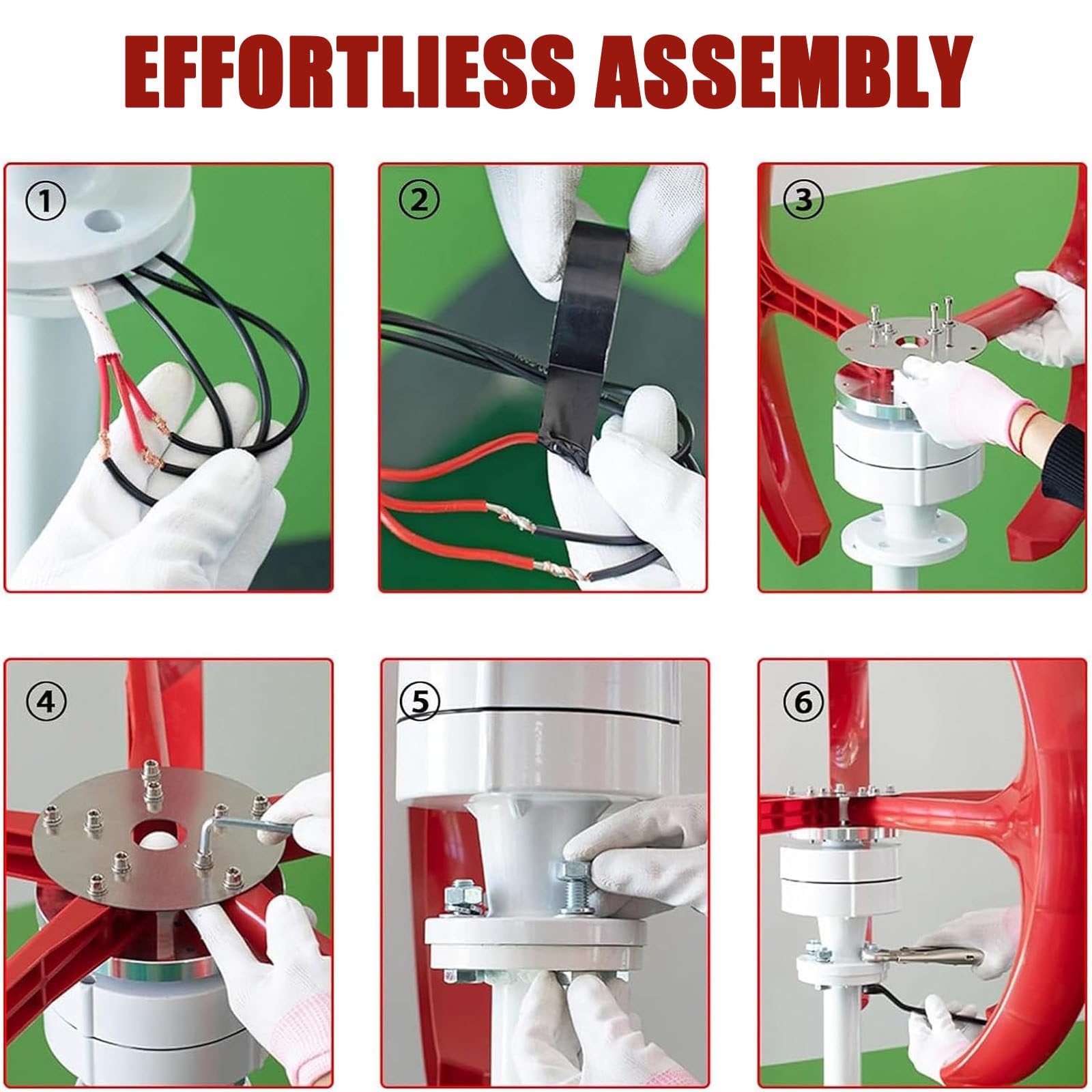 EFFORTLIESS ASSEMBLY

①

②

③

④

⑤

⑥