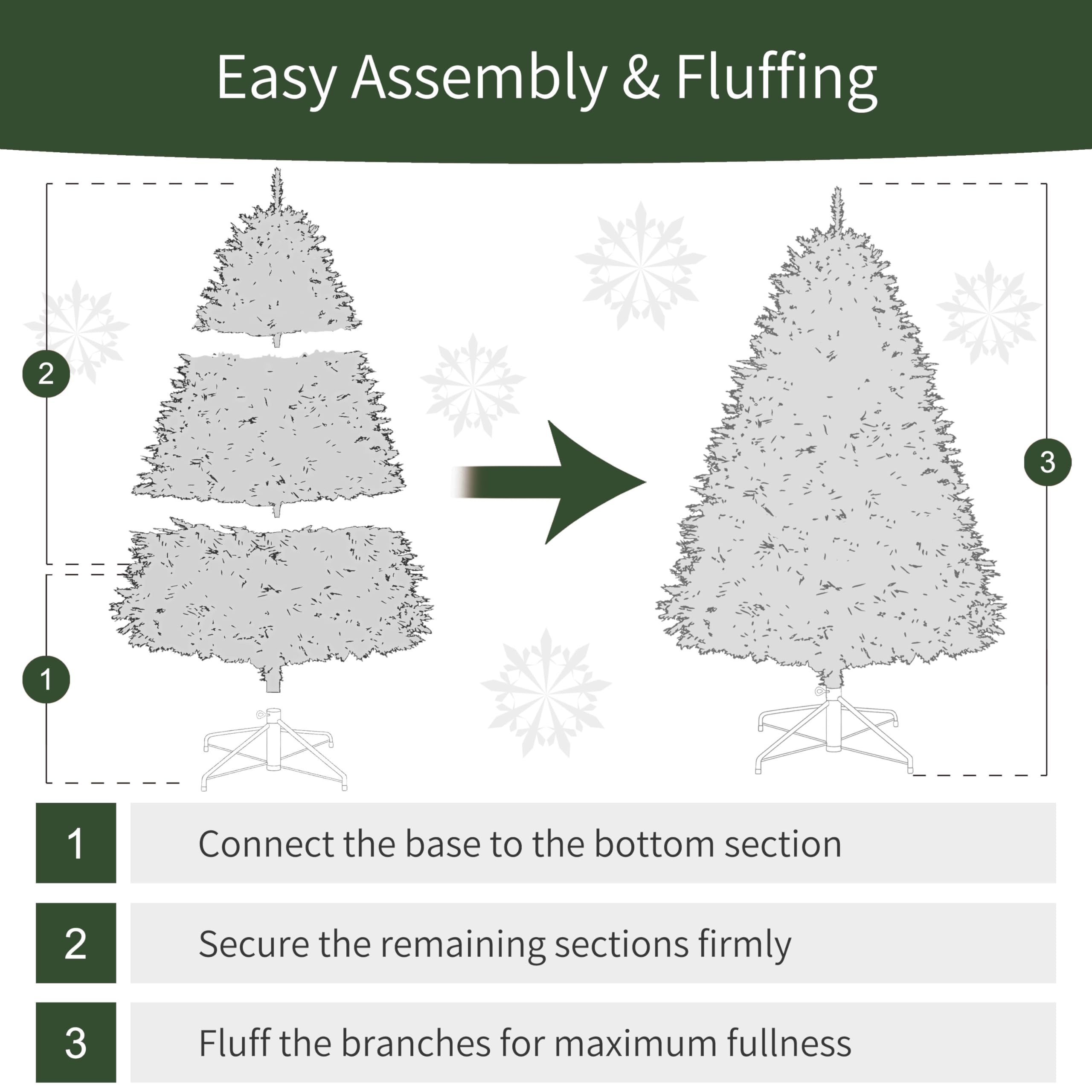 Easy Assembly & Fluffing

2

1

3

1 Connect the base to the bottom section

2 Secure the remaining sections firmly

3 Fluff the branches for maximum fullness