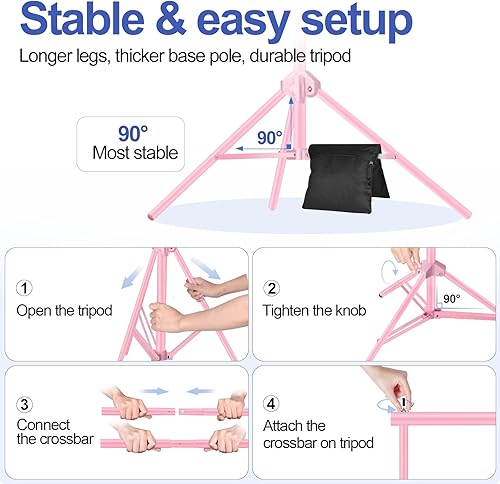 Stable & easy setup

Longer legs, thicker base pole, durable tripod

90°
Most stable

90°

1
Open the tripod

2
Tighten the knob

90°

3
Connect the crossbar

4
Attach the crossbar on tripod