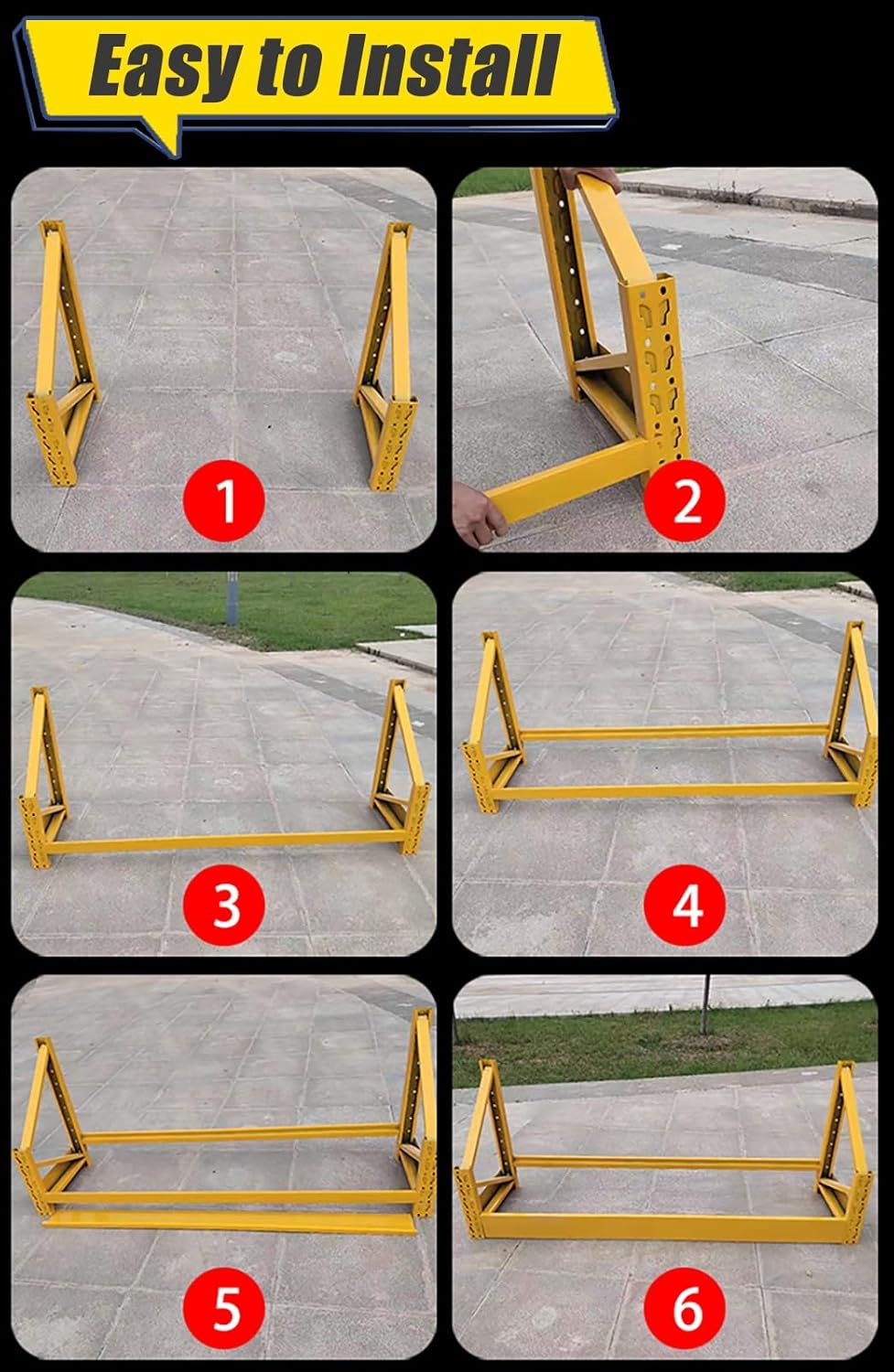 Easy to Install

1

2

3

4

5

6