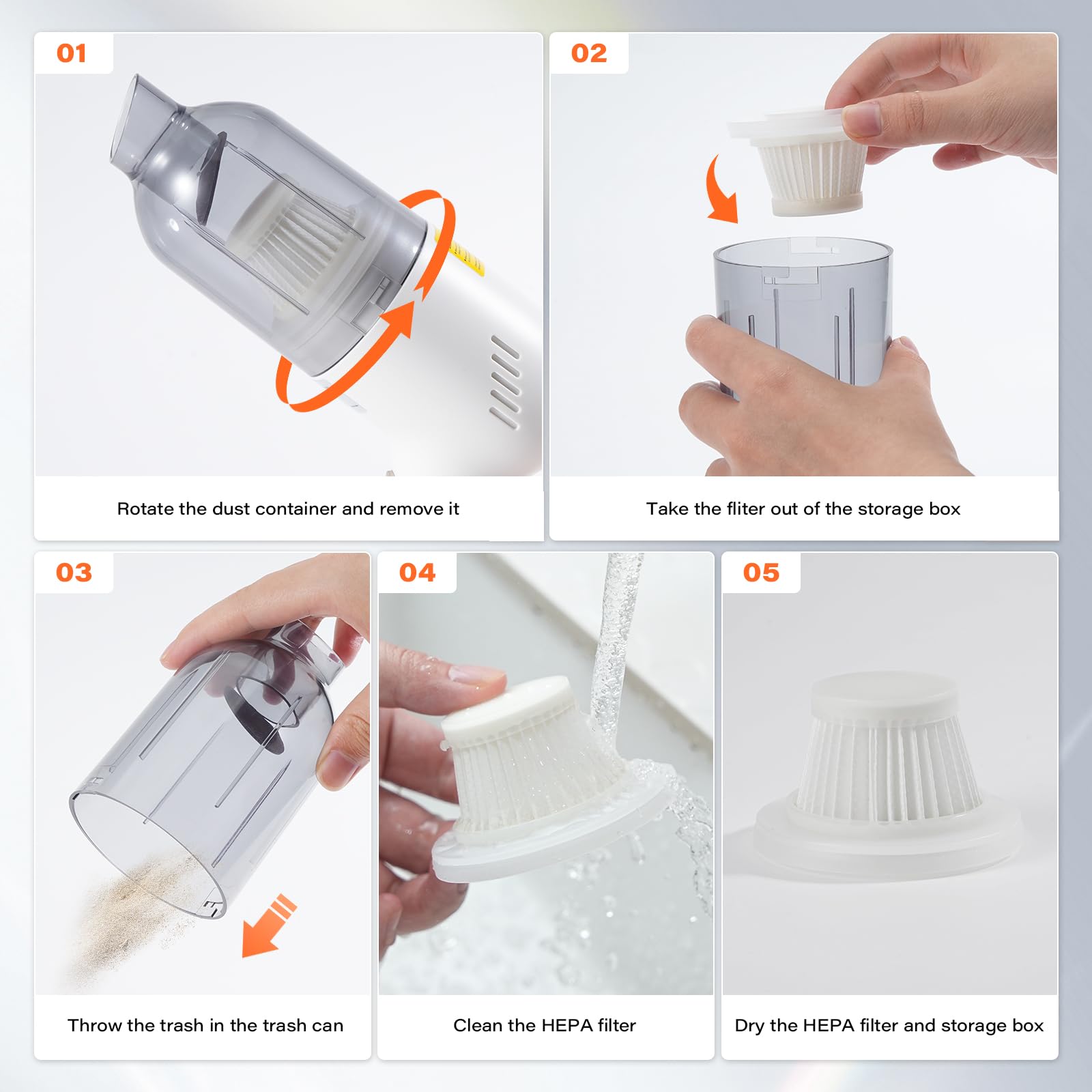 01

Rotate the dust container and remove it

02

Take the fliter out of the storage box

03

Throw the trash in the trash can

04

Clean the HEPA filter

05

Dry the HEPA filter and storage box