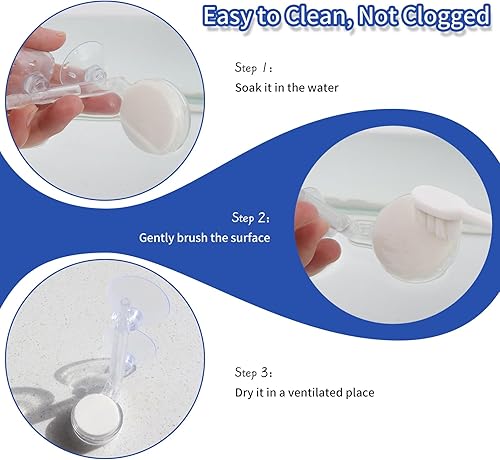 Easy to Clean, Not Clogged

Step 1:
Soak it in the water

Step 2:
Gently brush the surface

Step 3:
Dry it in a ventilated place