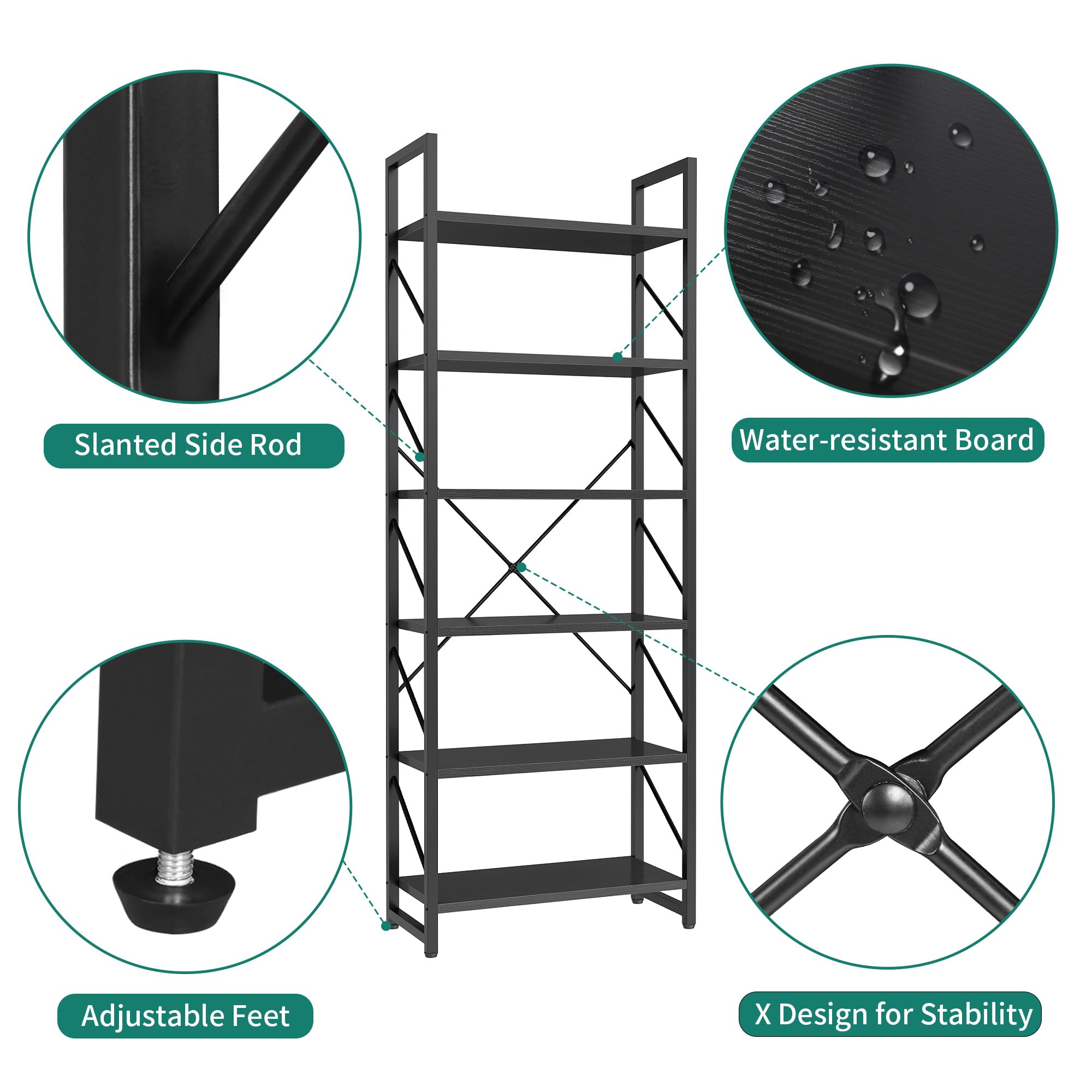 Slanted Side Rod

Water-resistant Board

Adjustable Feet

X Design for Stability