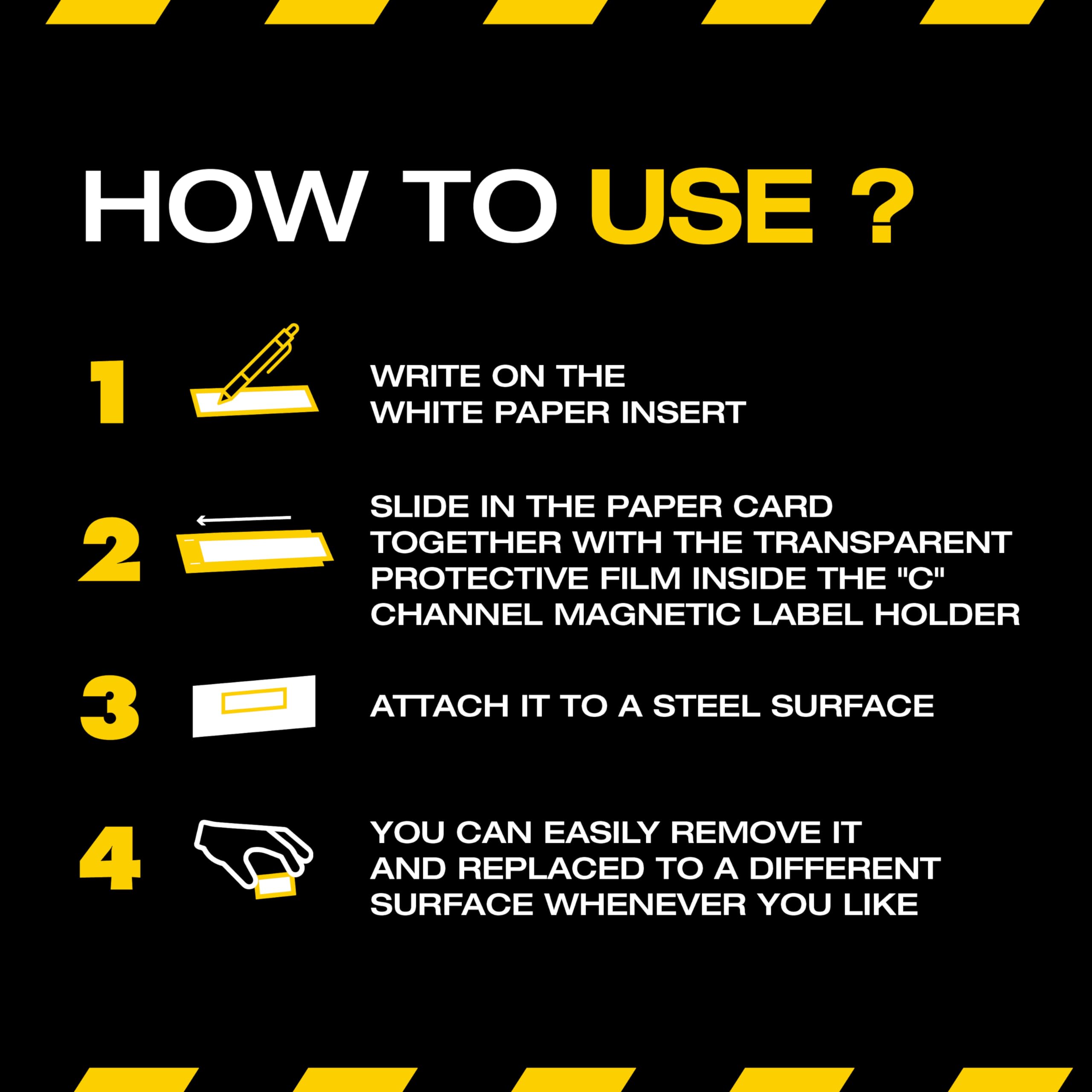 HOW TO USE ?

1 WRITE ON THE WHITE PAPER INSERT

2 SLIDE IN THE PAPER CARD TOGETHER WITH THE TRANSPARENT PROTECTIVE FILM INSIDE THE "C" CHANNEL MAGNETIC LABEL HOLDER

3 ATTACH IT TO A STEEL SURFACE

4 YOU CAN EASILY REMOVE IT AND REPLACED TO A DIFFERENT SURFACE WHENEVER YOU LIKE