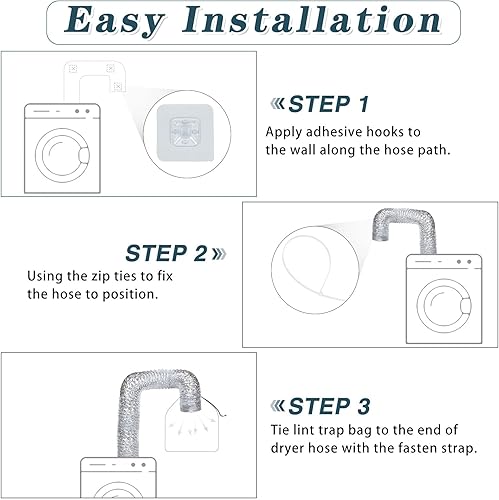 Easy Installation

«STEP 1
Apply adhesive hooks to the wall along the hose path.

STEP 2»
Using the zip ties to fix the hose to position.

«STEP 3
Tie lint trap bag to the end of dryer hose with the fasten strap.