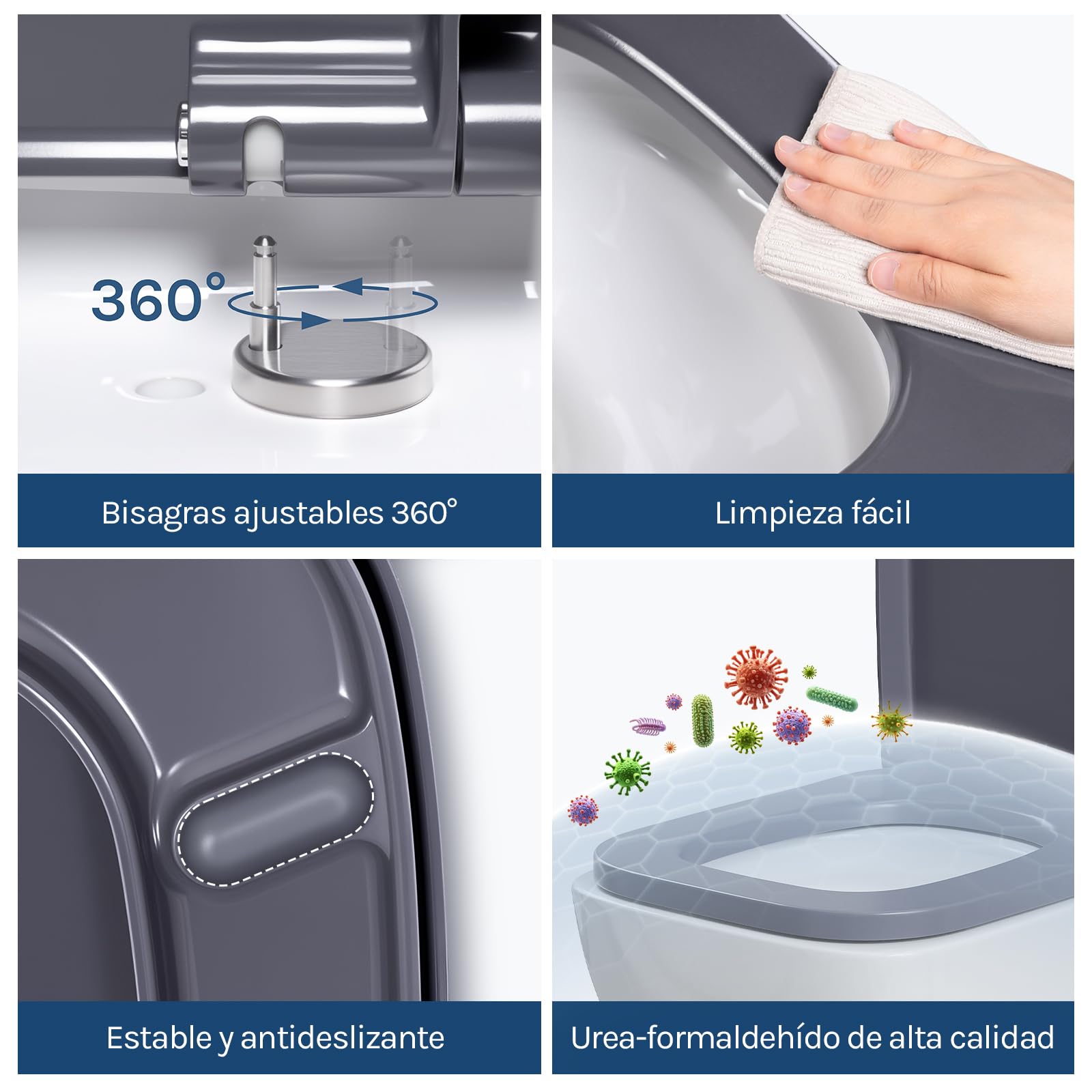 360°

Bisagras ajustables 360°

Limpieza fácil

Estable y antideslizante

Urea-formaldehído de alta calidad