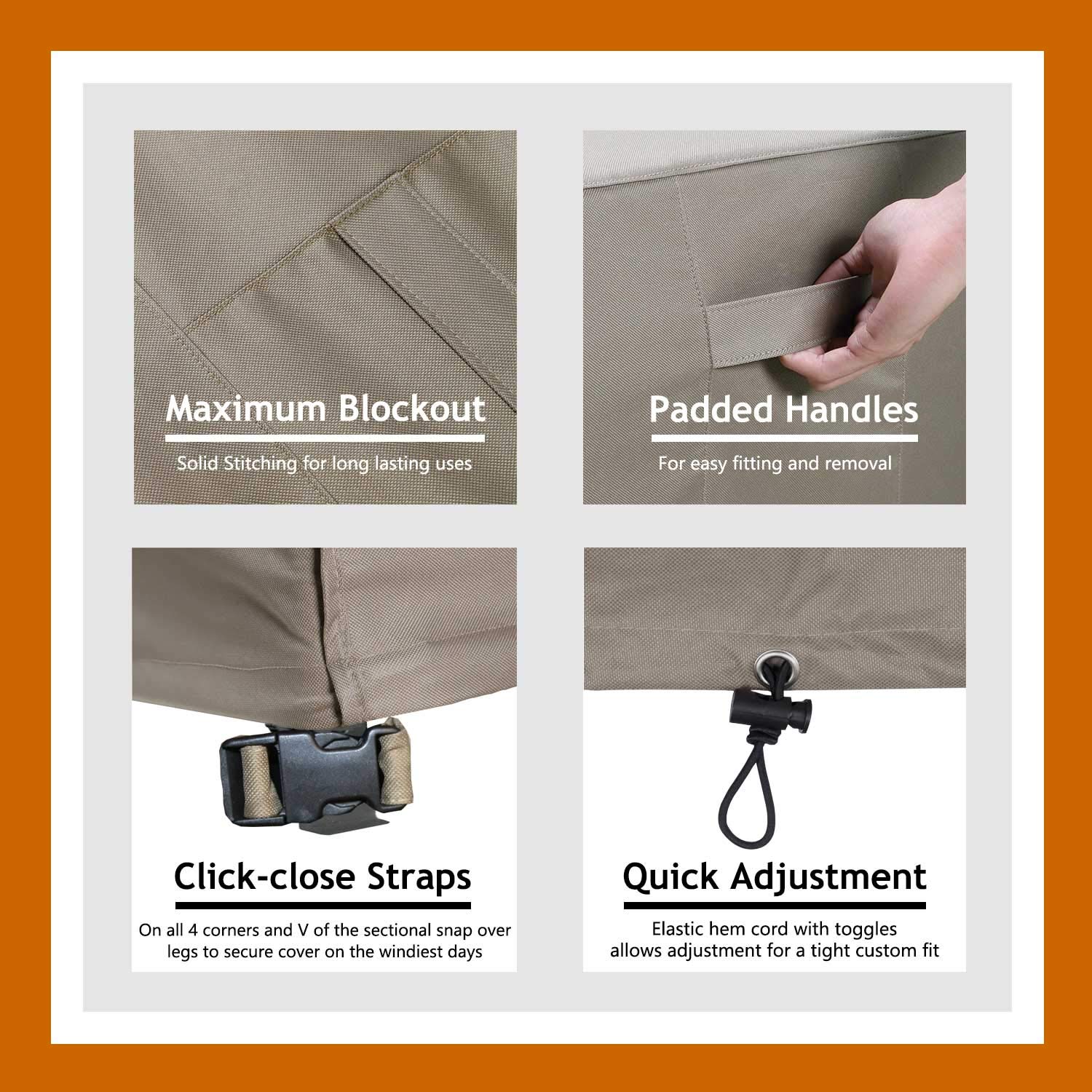 Maximum Blockout

Solid Stitching for long lasting uses

Padded Handles

For easy fitting and removal

Click-close Straps

On all 4 corners and V of the sectional snap over legs to secure cover on the windiest days

Quick Adjustment

Elastic hem cord with toggles allows adjustment for a tight custom fit