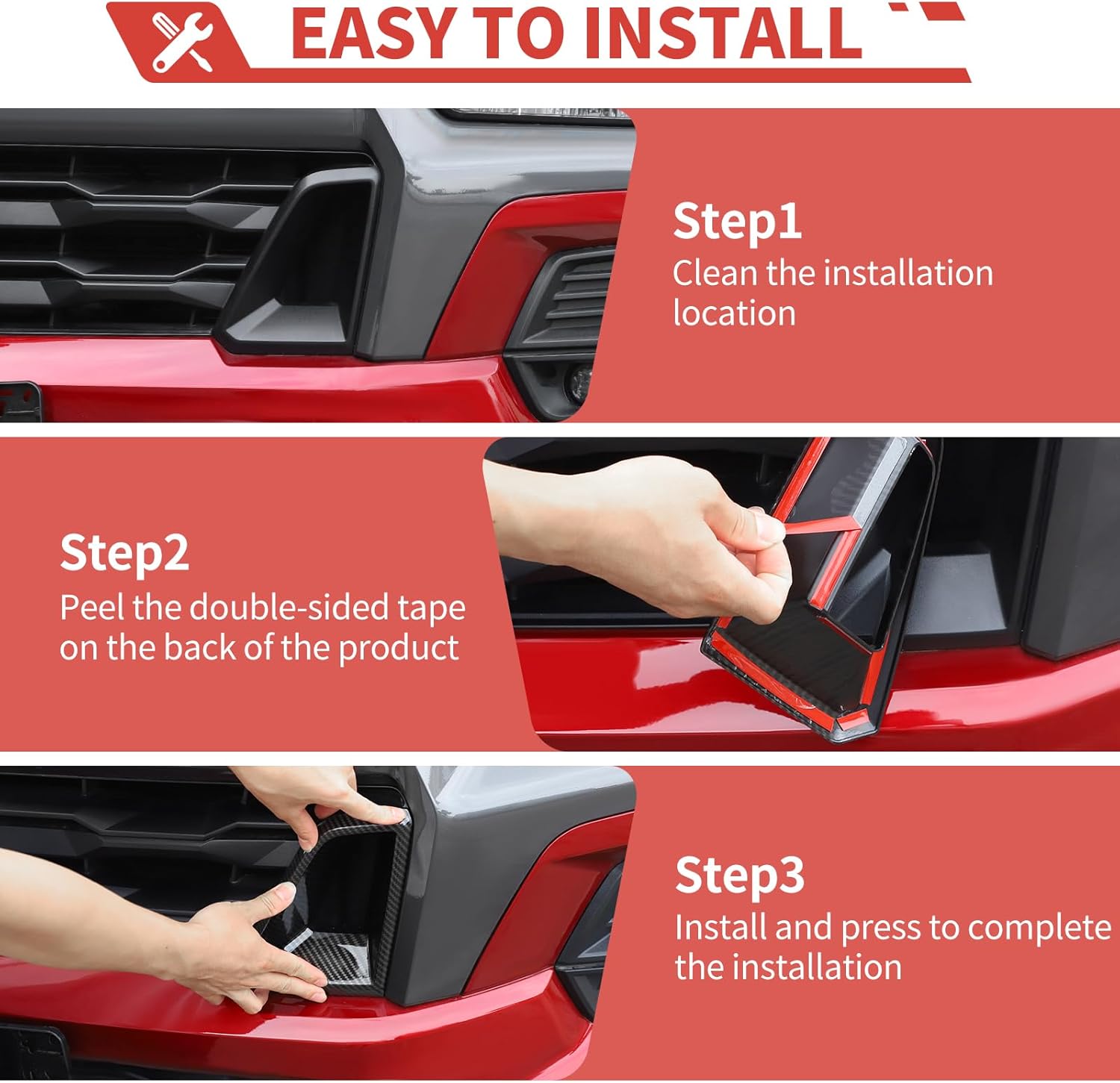 EASY TO INSTALL

Step1
Clean the installation location

Step2
Peel the double-sided tape on the back of the product

Step3
Install and press to complete the installation