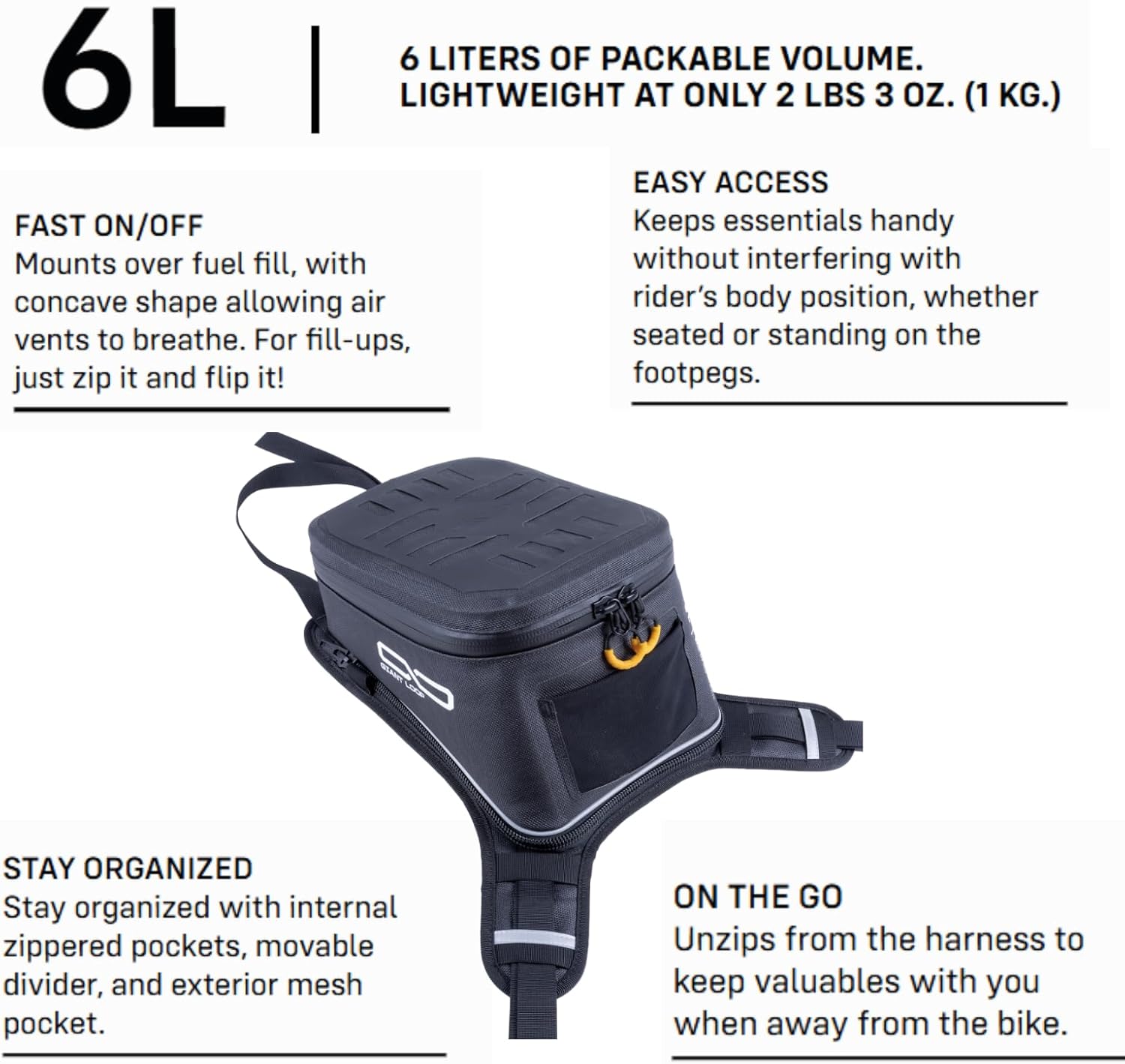 6L

6 LITERS OF PACKABLE VOLUME.
LIGHTWEIGHT AT ONLY 2 LBS 3 OZ. (1 KG.)

FAST ON/OFF
Mounts over fuel fill, with concave shape allowing air vents to breathe. For fill-ups, just zip it and flip it!

EASY ACCESS
Keeps essentials handy without interfering with rider's body position, whether seated or standing on the footpegs.

GIANT LOOP

STAY ORGANIZED
Stay organized with internal zippered pockets, movable divider, and exterior mesh pocket.

ON THE GO
Unzips from the harness to keep valuables with you when away from the bike.