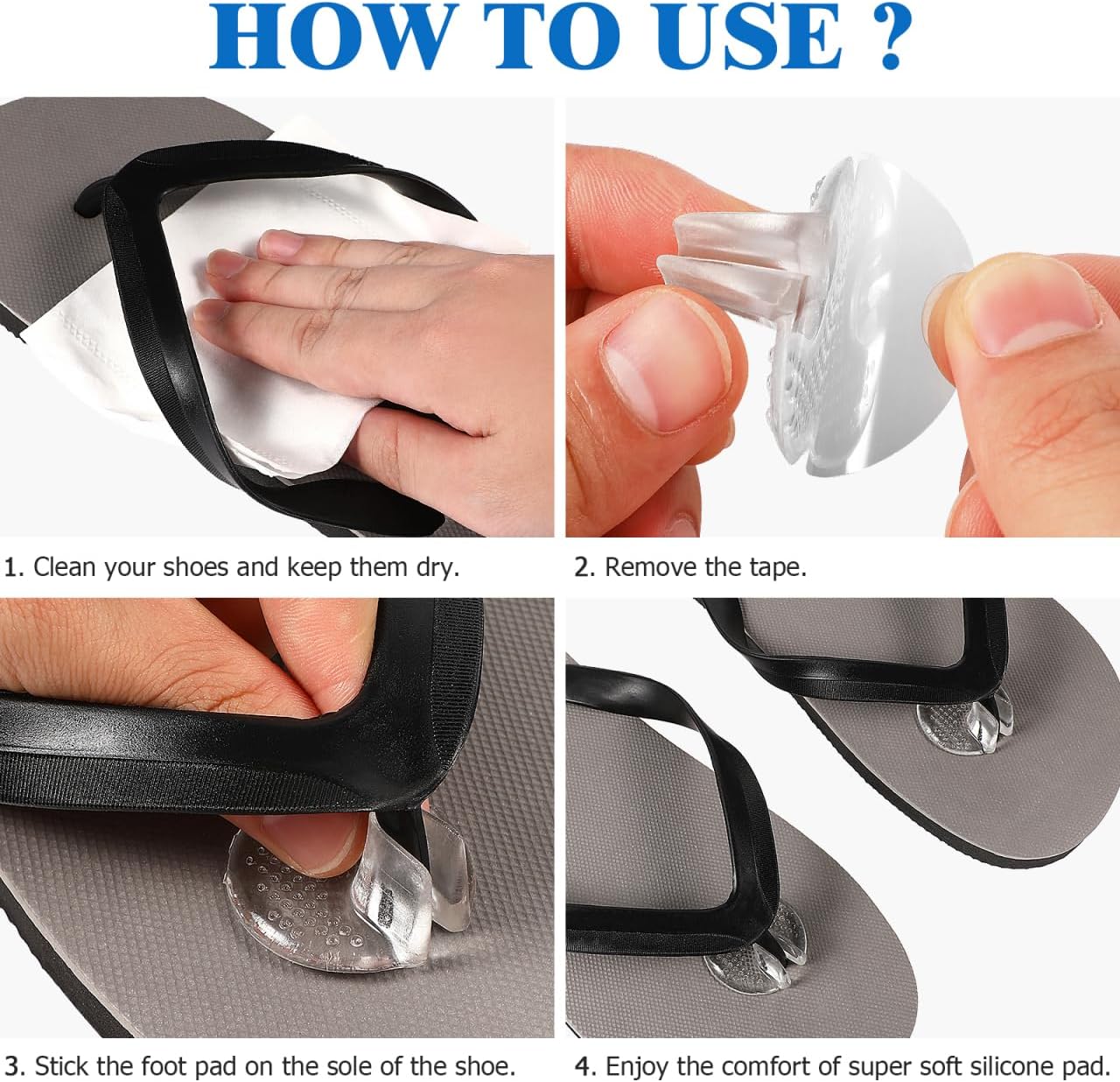 HOW TO USE ?

1. Clean your shoes and keep them dry.

2. Remove the tape.

3. Stick the foot pad on the sole of the shoe.

4. Enjoy the comfort of super soft silicone pad.